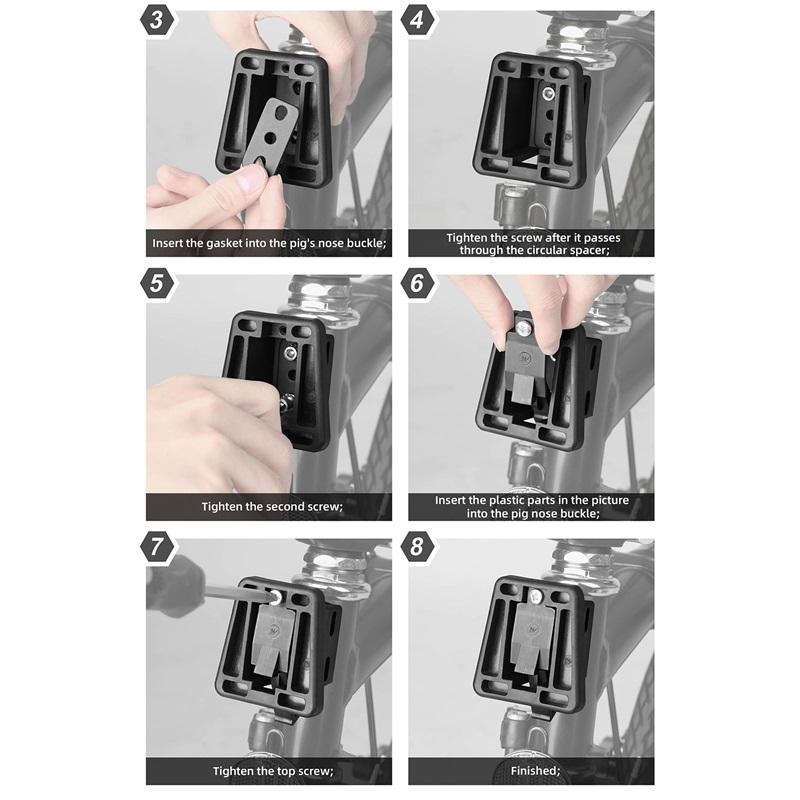 3

Insert the gasket into the pig's nose buckle;

4

Tighten the screw after it passes through the circular spacer;

5

Tighten the second screw;

6

Insert the plastic parts in the picture into the pig nose buckle;

7

Tighten the top screw;

8

Finished;