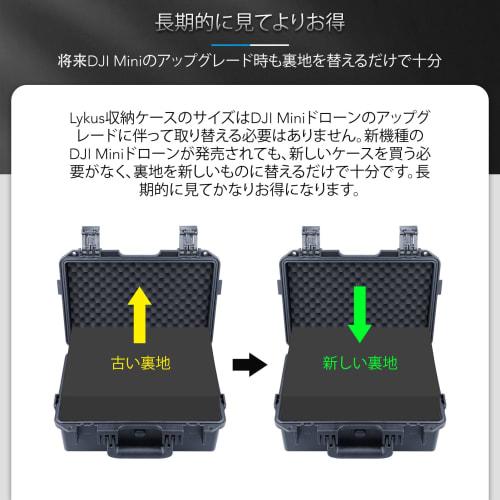 長期的に見てよりお得

将来DJI Miniのアップグレード時も裏地を替えるだけで十分

Lykus収納ケースのサイズはDJI Miniドローンのアップグレードに伴って取り替える必要はありません。新機種のDJI Miniドローンが発売されても、新しいケースを買う必要がなく、裏地を新しいものに替えるだけで十分です。長期的に見てかなりお得になります。

古い裏地

新しい裏地