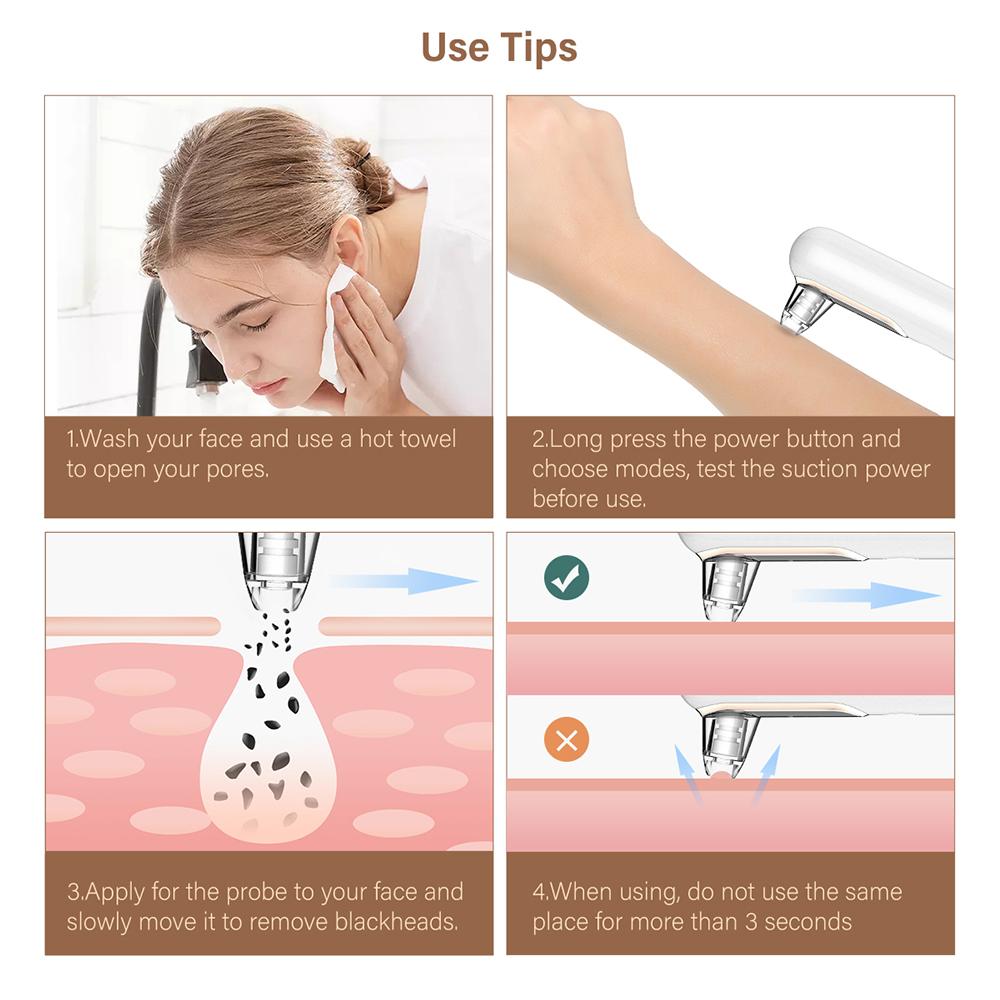 Use Tips

1.Wash your face and use a hot towel to open your pores.

2.Long press the power button and choose modes, test the suction power before use.

3.Apply for the probe to your face and slowly move it to remove blackheads.

4.When using, do not use the same place for more than 3 seconds