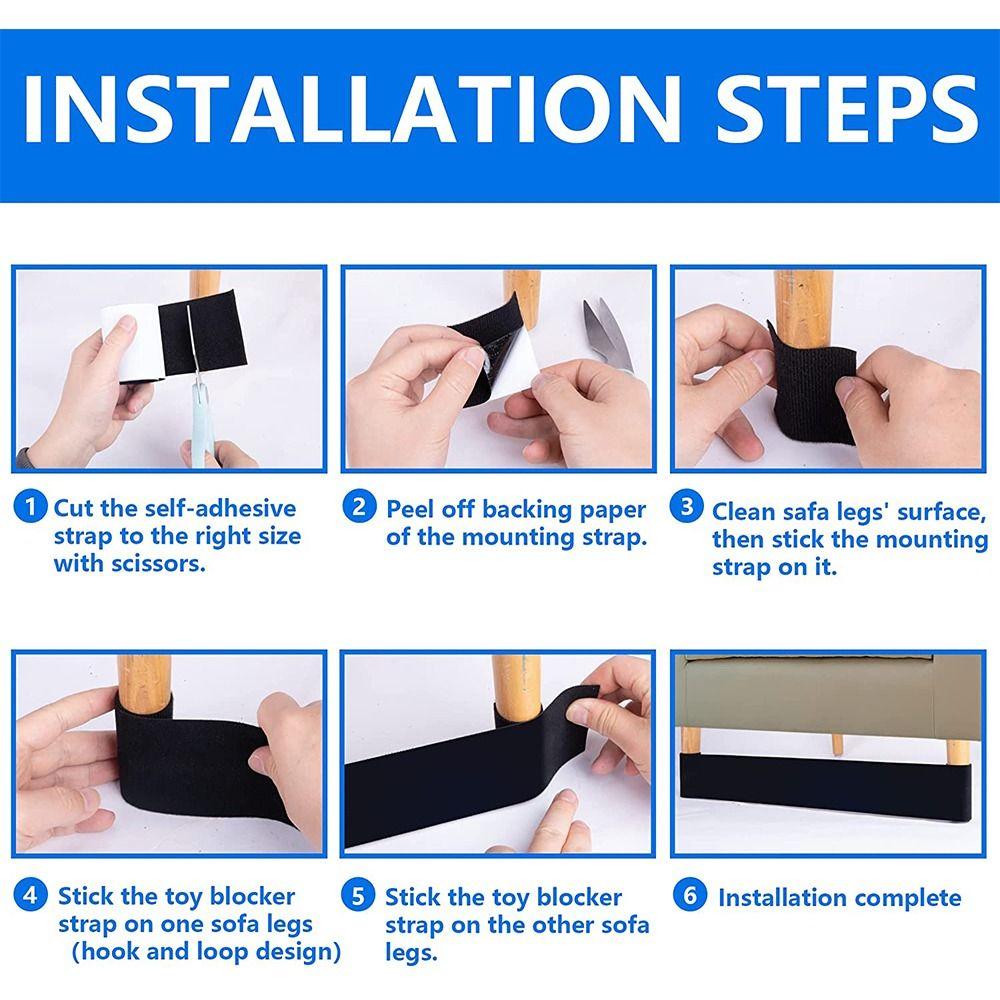 INSTALLATION STEPS

1 Cut the self-adhesive strap to the right size with scissors.

2 Peel off backing paper of the mounting strap.

3 Clean safa legs' surface, then stick the mounting strap on it.

4 Stick the toy blocker strap on one sofa legs (hook and loop design)

5 Stick the toy blocker strap on the other sofa legs.

6 Installation complete