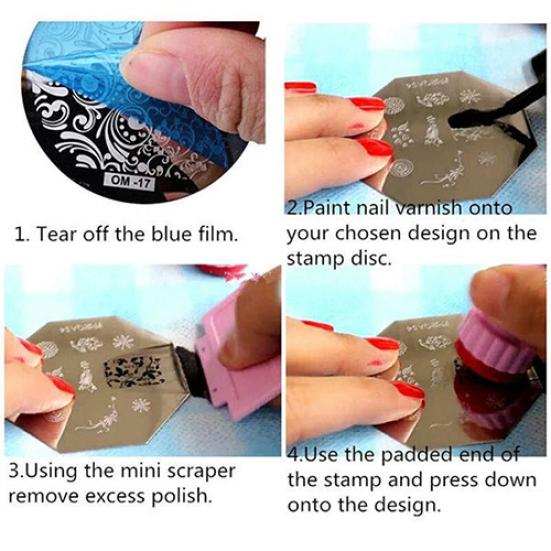 OM -17

1. Tear off the blue film.

2.Paint nail varnish onto your chosen design on the stamp disc.

3.Using the mini scraper remove excess polish.

4.Use the padded end of the stamp and press down onto the design.