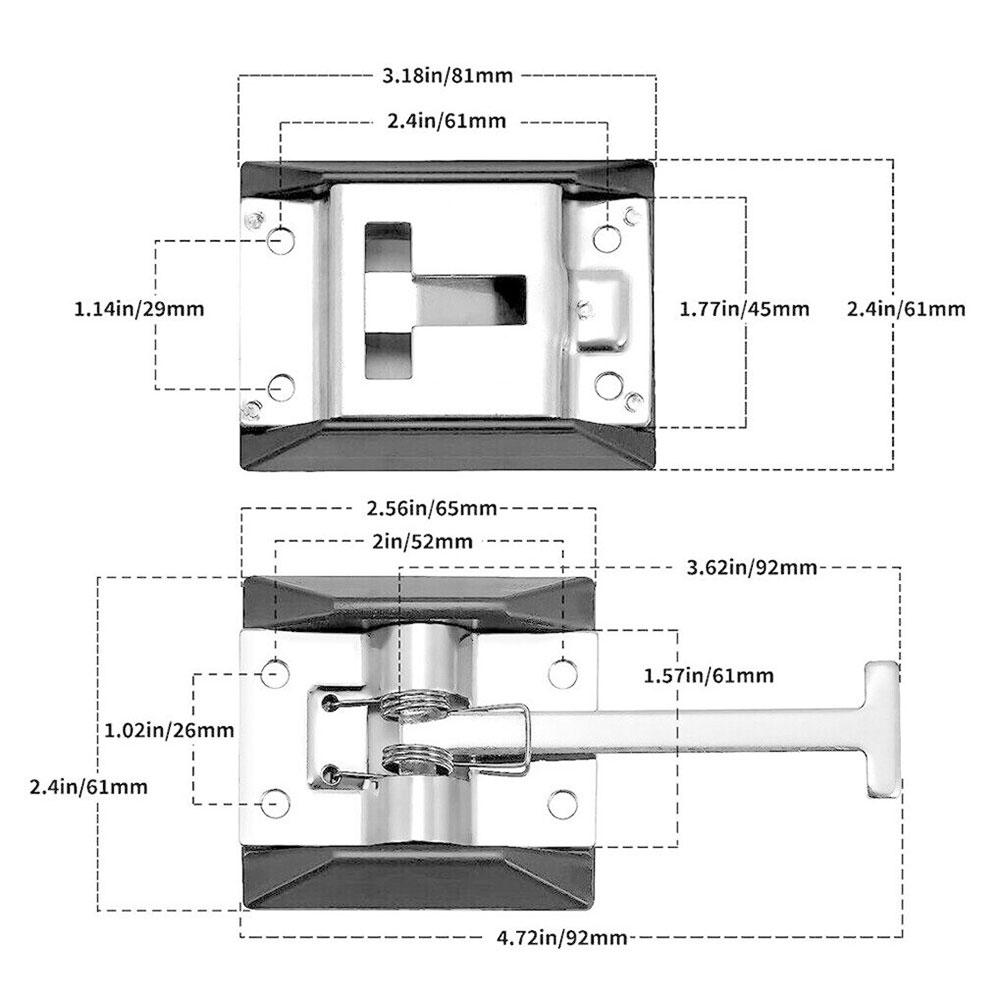 3.18in/81mm

2.4in/61mm

1.14in/29mm

1.77in/45mm

2.4in/61mm

2.56in/65mm

2in/52mm

3.62in/92mm

1.57in/61mm

1.02in/26mm

2.4in/61mm

4.72in/92mm