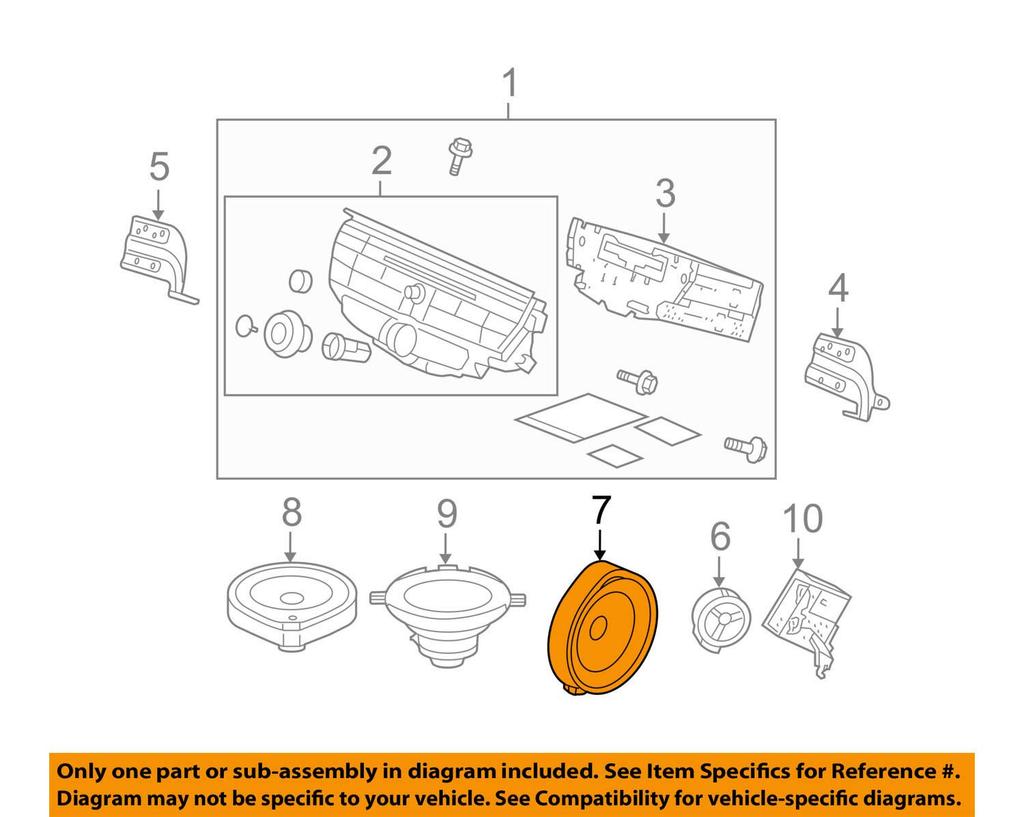 1

2

3

5

4

8

9

7

6

10

Only one part or sub-assembly in diagram included. See Item Specifics for Reference #. Diagram may not be specific to your vehicle. See Compatibility for vehicle-specific diagrams.