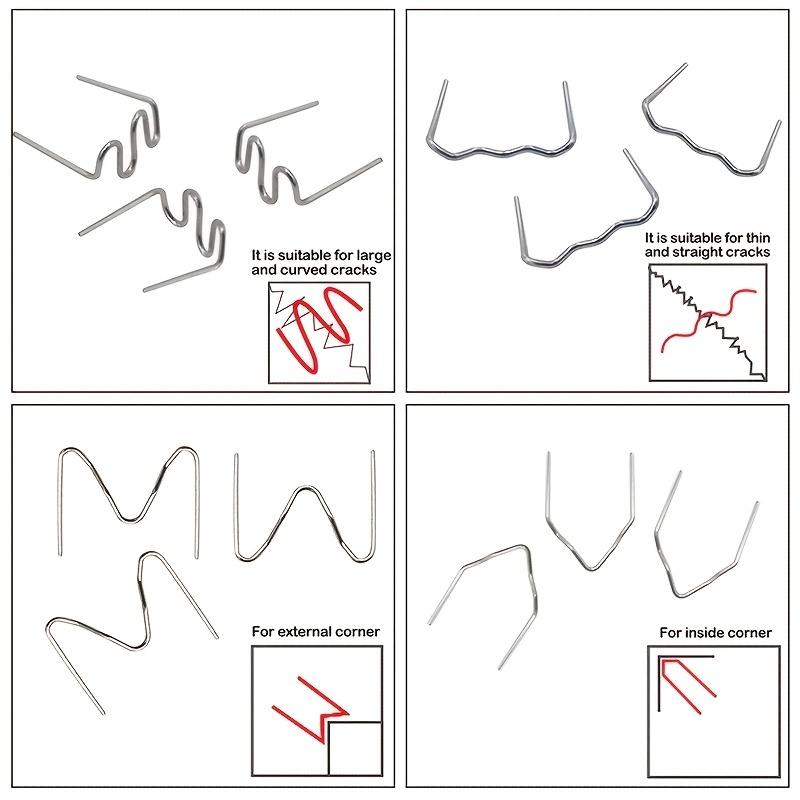 It is suitable for large and curved cracks

It is suitable for thin and straight cracks

For external corner

For inside corner