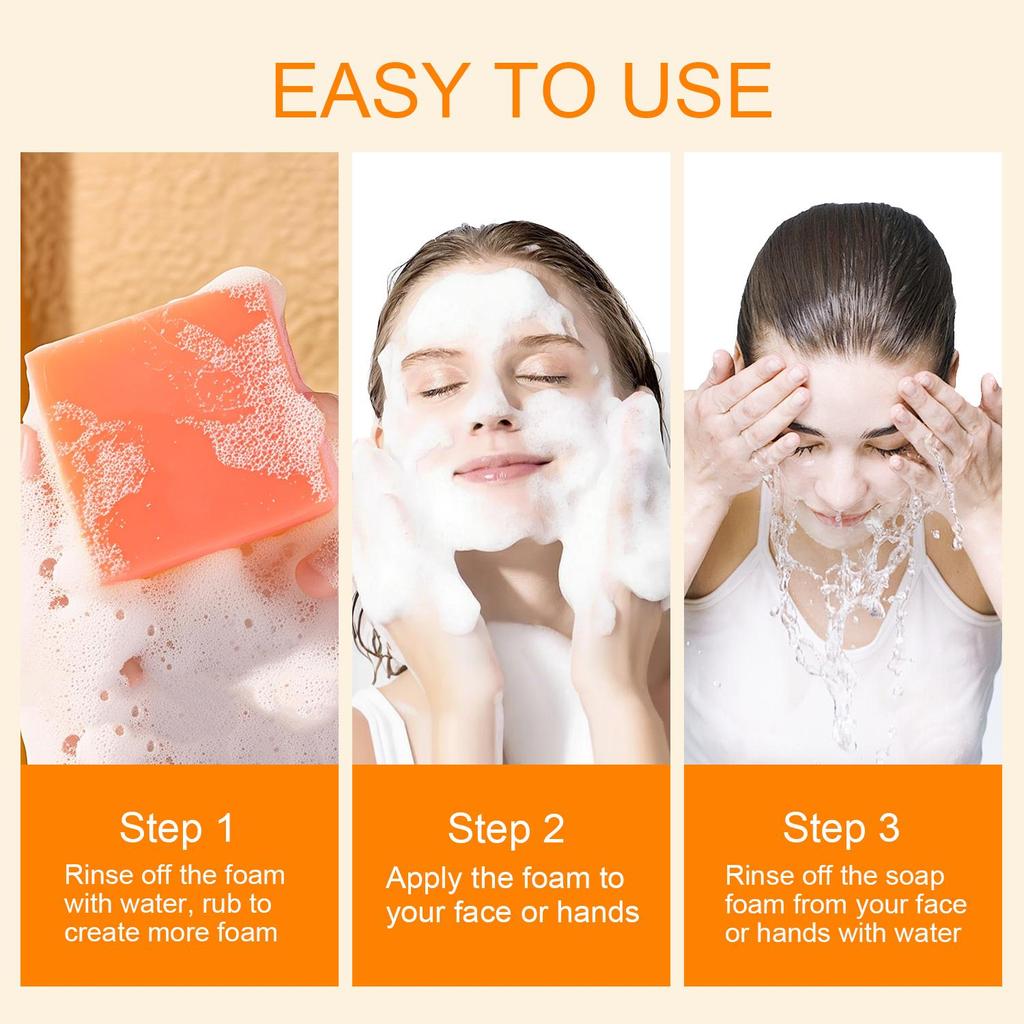 EASY TO USE

Step 1
Rinse off the foam with water, rub to create more foam

Step 2
Apply the foam to your face or hands

Step 3
Rinse off the soap foam from your face or hands with water