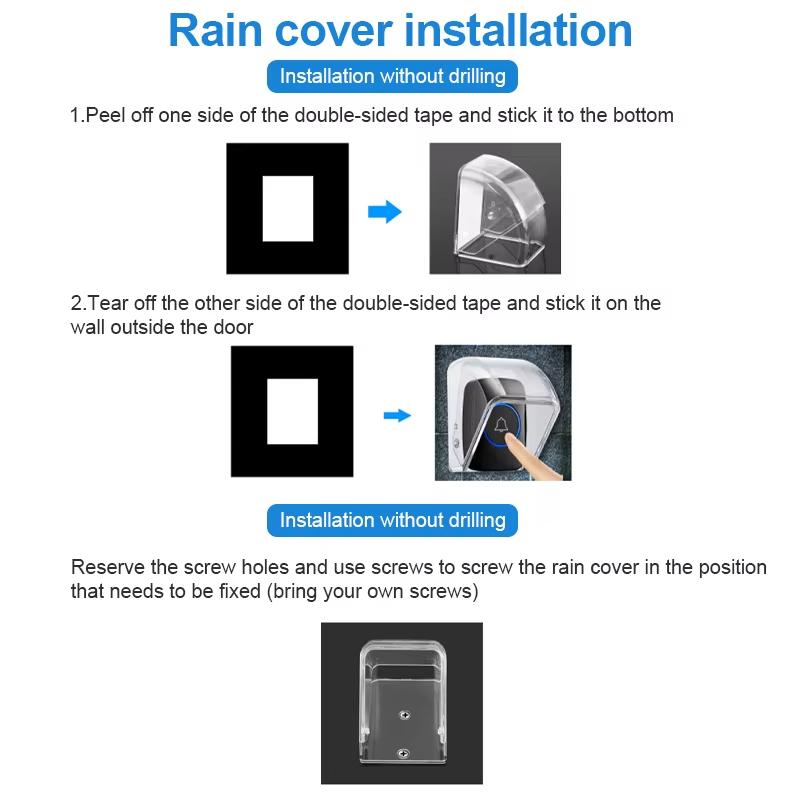 Rain cover installation

Installation without drilling

1.Peel off one side of the double-sided tape and stick it to the bottom

2.Tear off the other side of the double-sided tape and stick it on the wall outside the door

Installation without drilling

Reserve the screw holes and use screws to screw the rain cover in the position that needs to be fixed (bring your own screws)