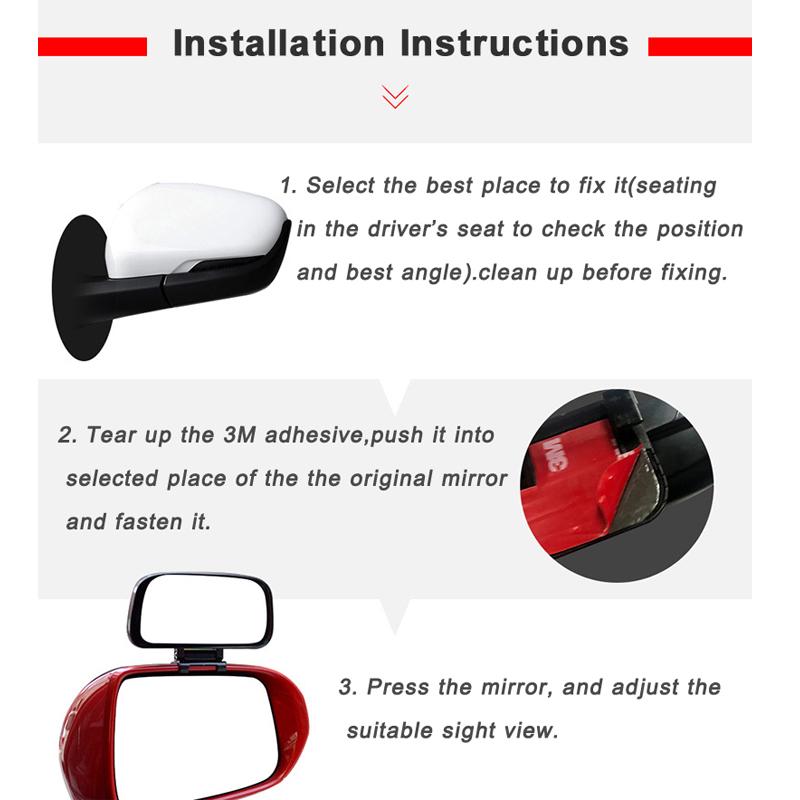 Installation Instructions

1. Select the best place to fix it(seating in the driver's seat to check the position and best angle).clean up before fixing.

2. Tear up the 3M adhesive,push it into selected place of the the original mirror and fasten it.

3M

3. Press the mirror, and adjust the suitable sight view.