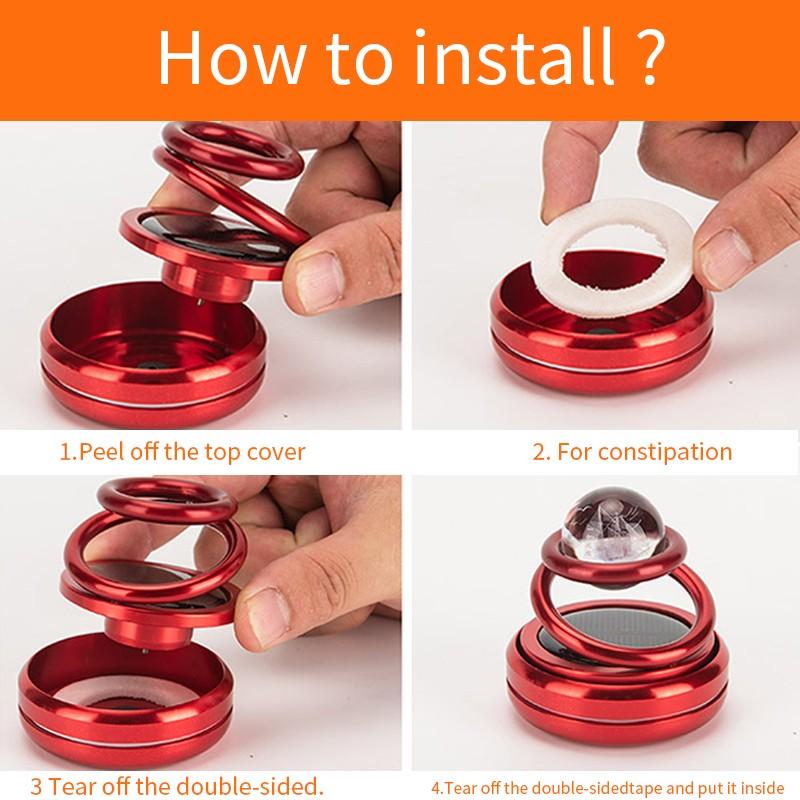 How to install ?

1.Peel off the top cover

2. For constipation

3 Tear off the double-sided.

4.Tear off the double-sidedtape and put it inside