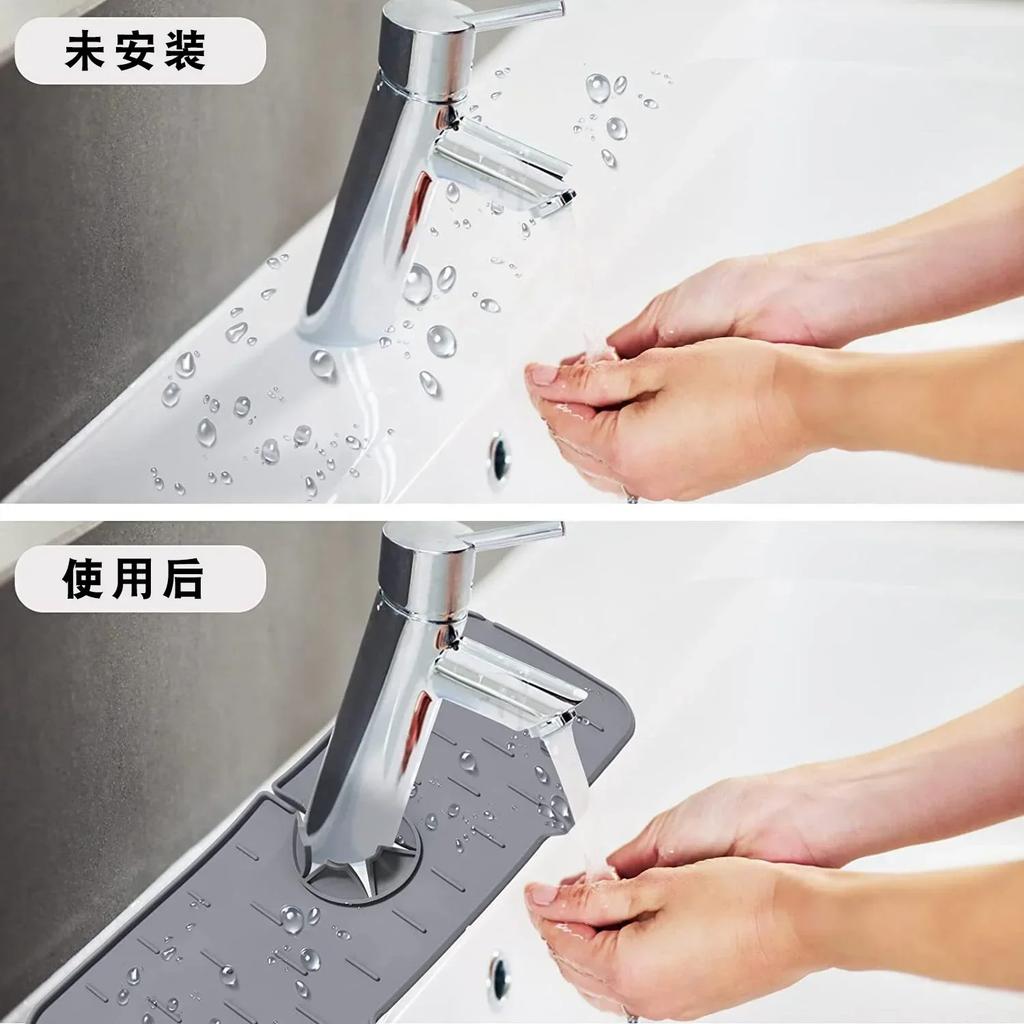 未安装

使用后