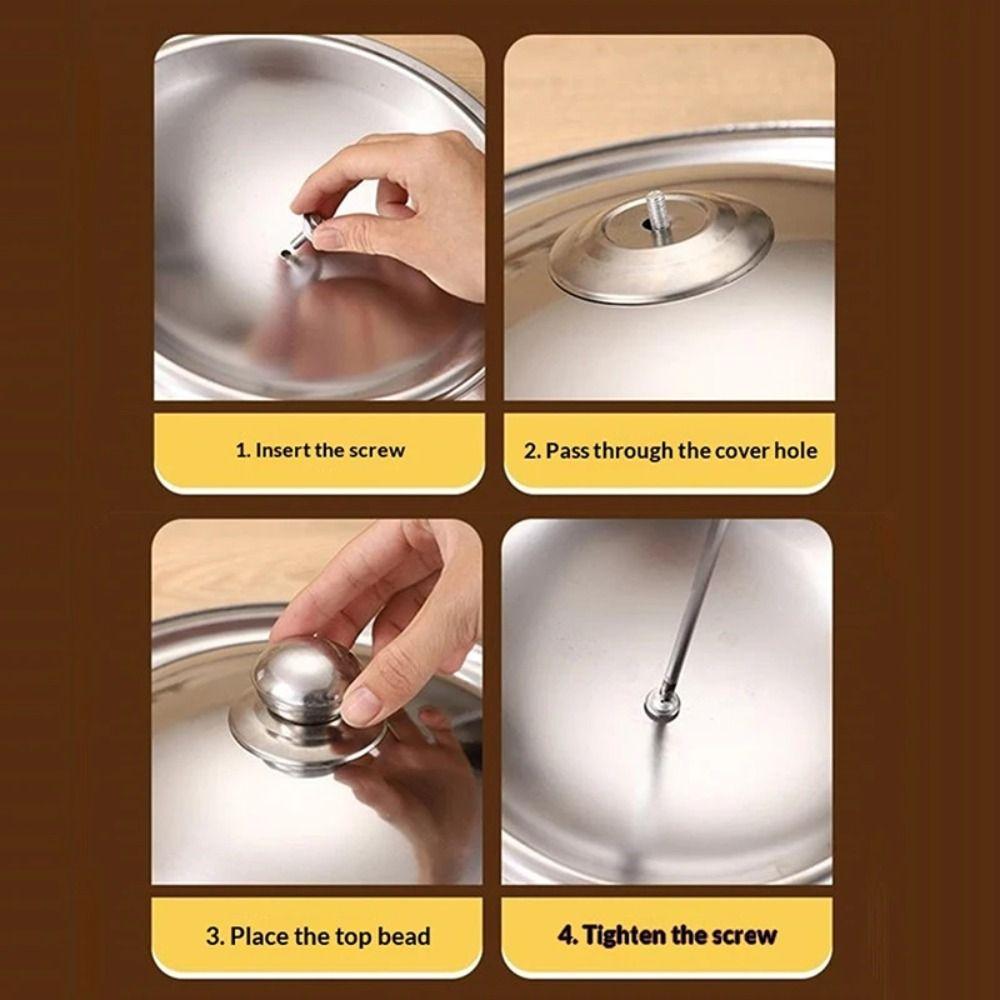 1. Insert the screw

2. Pass through the cover hole

3. Place the top bead

4. Tighten the screw