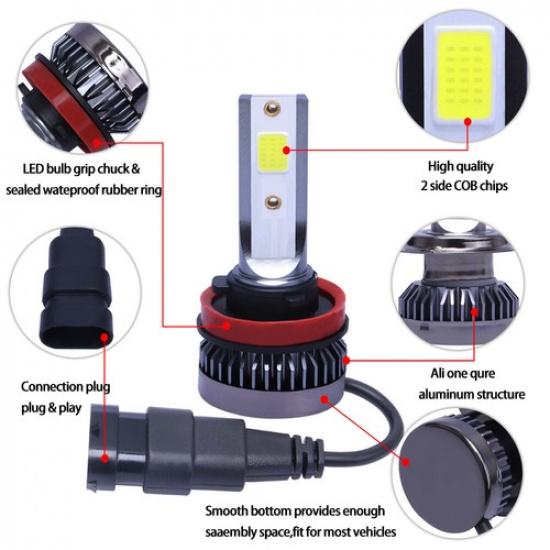 LED bulb grip chuck &
sealed wateproof rubber ring

High quality
2 side COB chips

Connection plug
plug & play

Ali one qure
aluminum structure

Smooth bottom provides enough
saaembly space,fit for most vehicles