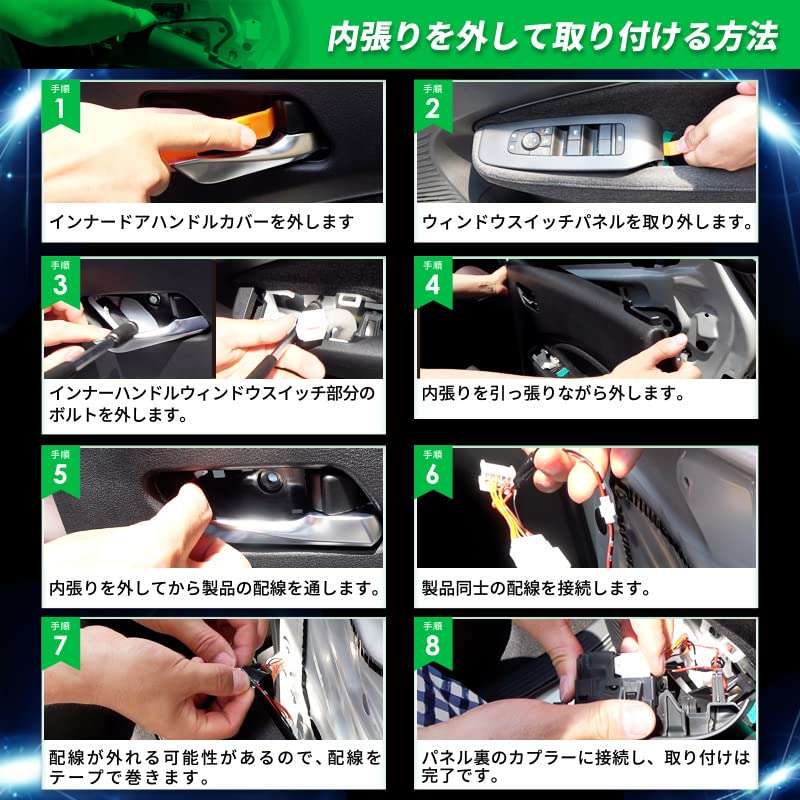 内張りを外して取り付ける方法

手順
1
インナードアハンドルカバーを外します

手順
2
ウィンドウスイッチパネルを取り外します。

手順
3
インナーハンドルウィンドウスイッチ部分のボルトを外します。

手順
4
内張りを引っ張りながら外します。

手順
5
内張りを外してから製品の配線を通します。

手順
6
製品同士の配線を接続します。

手順
7
配線が外れる可能性があるので、配線をテープで巻きます。

手順
8
パネル裏のカプラーに接続し、取り付けは完了です。