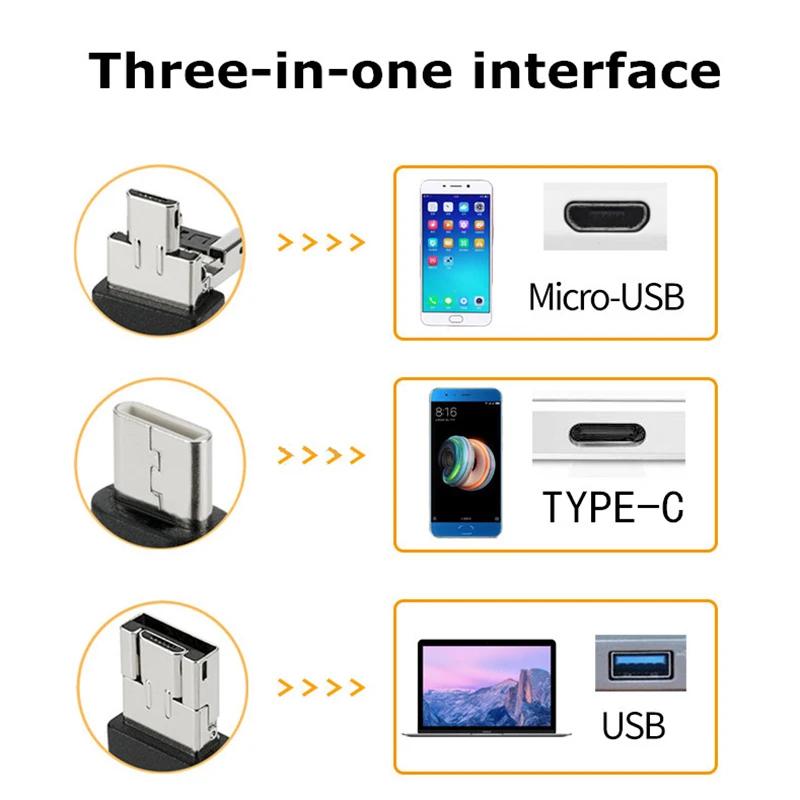 Three-in-one interface

>>>>

Micro-USB

>>>>

8:16

TYPE-C

>>>>

USB