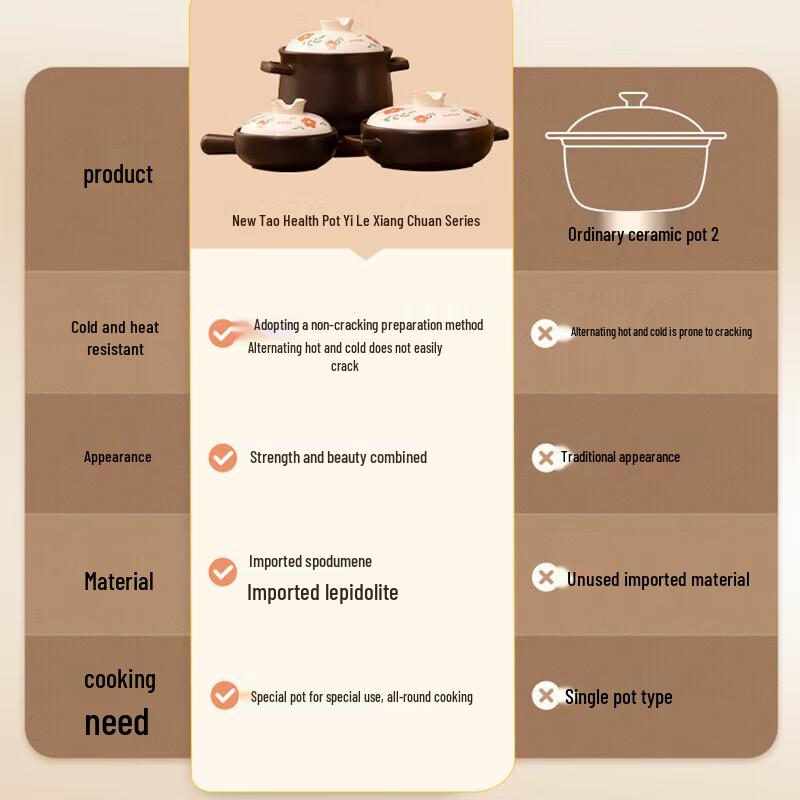 | product | New Tao Health Pot Yi Le Xiang Chuan Series | Ordinary ceramic pot 2 |
|---|---|---|
| Cold and heat resistant | Adopting a non-cracking preparation method Alternating hot and cold does not easily crack | Alternating hot and cold is prone to cracking |
| Appearance | Strength and beauty combined | Traditional appearance |
| Material | Imported spodumene Imported lepidolite | Unused imported material |
| cooking need | Special pot for special use, all-round cooking | Single pot type |