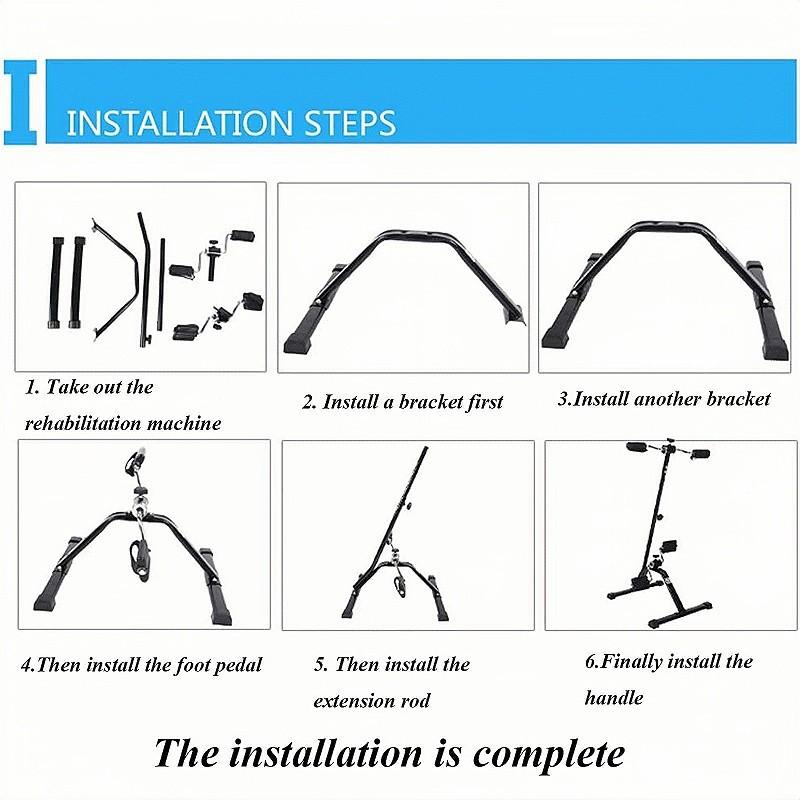 I INSTALLATION STEPS

1. Take out the rehabilitation machine

2. Install a bracket first

3.Install another bracket

4.Then install the foot pedal

5. Then install the extension rod

6.Finally install the handle

The installation is complete