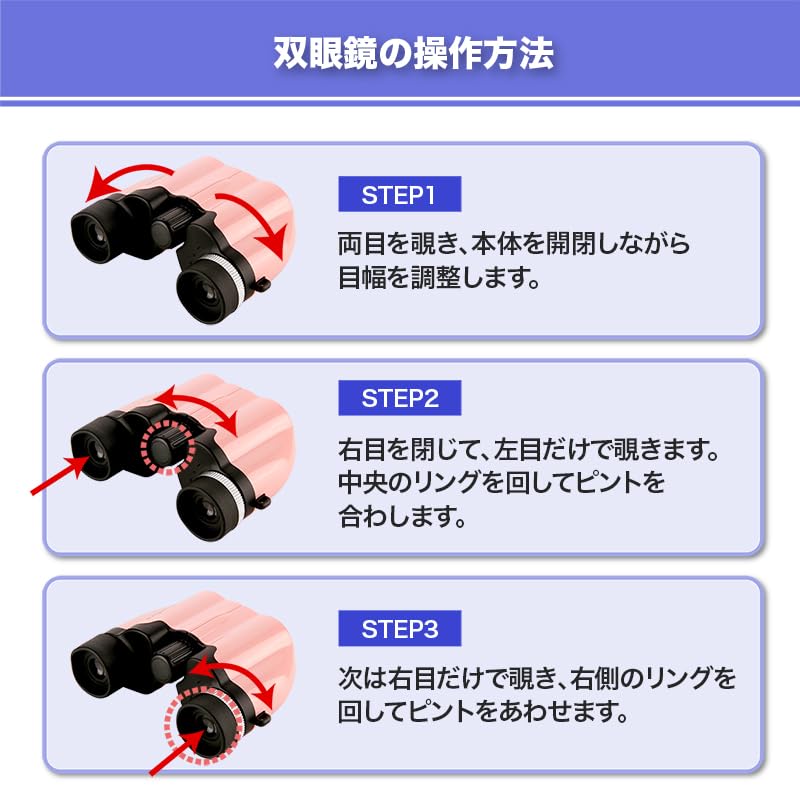 双眼鏡の操作方法

STEP1

両目を覗き、本体を開閉しながら目幅を調整します。

STEP2

右目を閉じて、左目だけで覗きます。中央のリングを回してピントを合わします。

STEP3

次は右目だけで覗き、右側のリングを回してピントをあわせます。