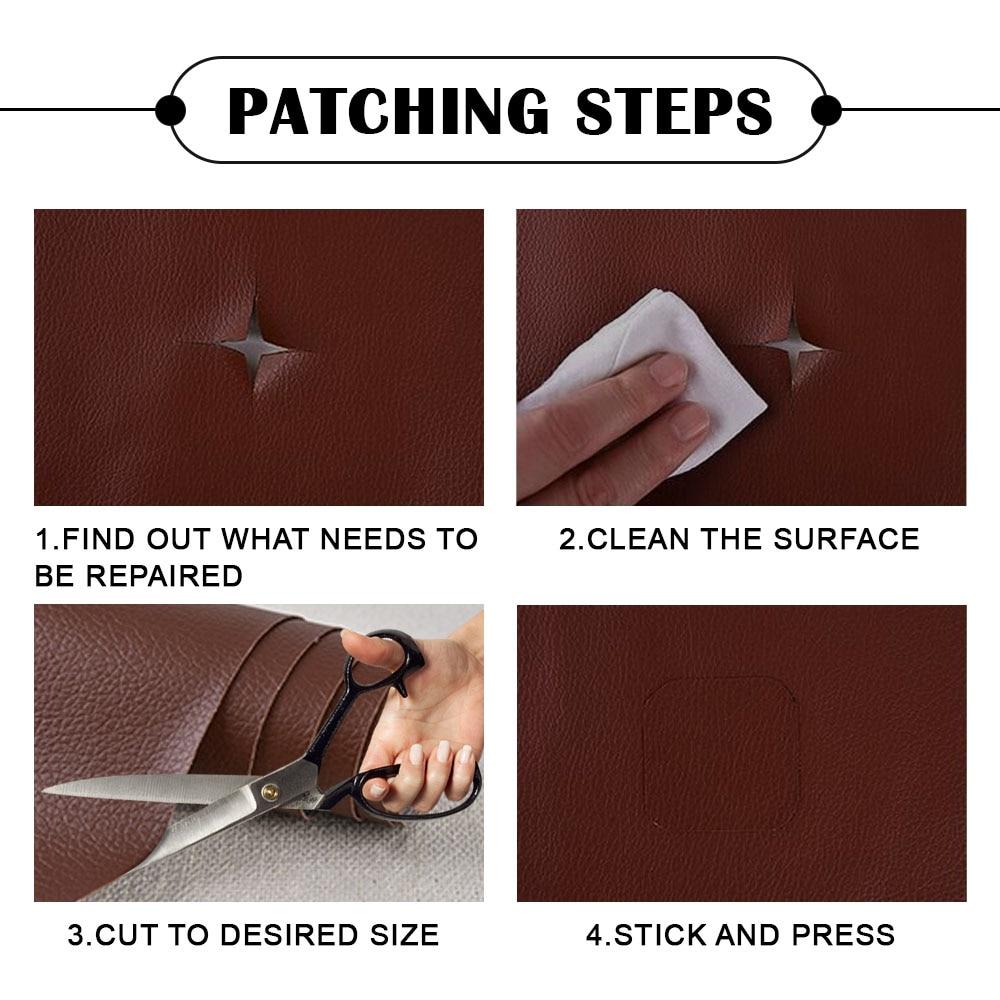 PATCHING STEPS

1.FIND OUT WHAT NEEDS TO BE REPAIRED

2.CLEAN THE SURFACE

3.CUT TO DESIRED SIZE

4.STICK AND PRESS