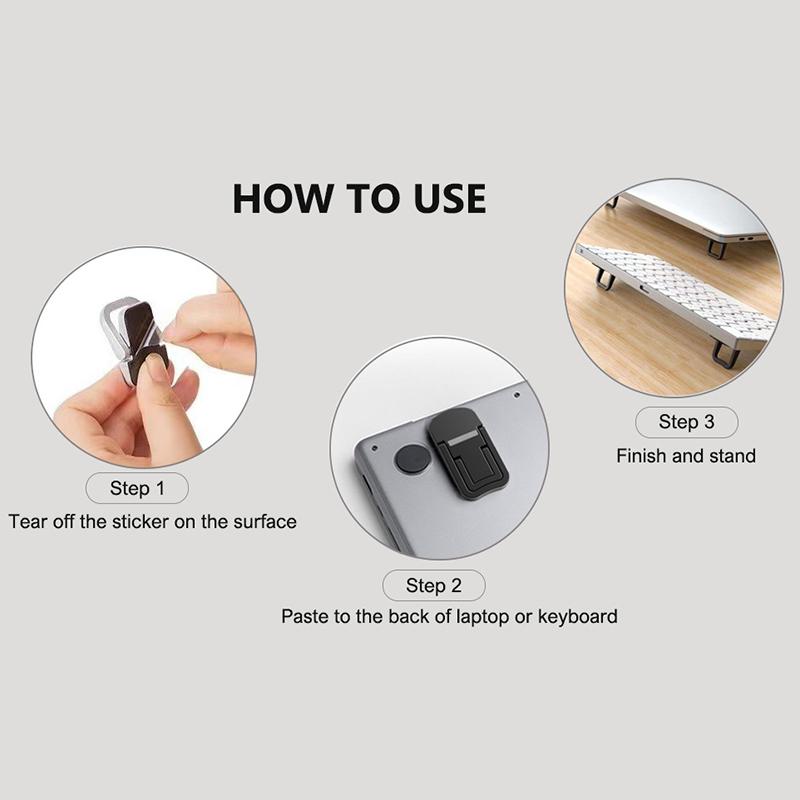 HOW TO USE

Step 1
Tear off the sticker on the surface

Step 2
Paste to the back of laptop or keyboard

Step 3
Finish and stand