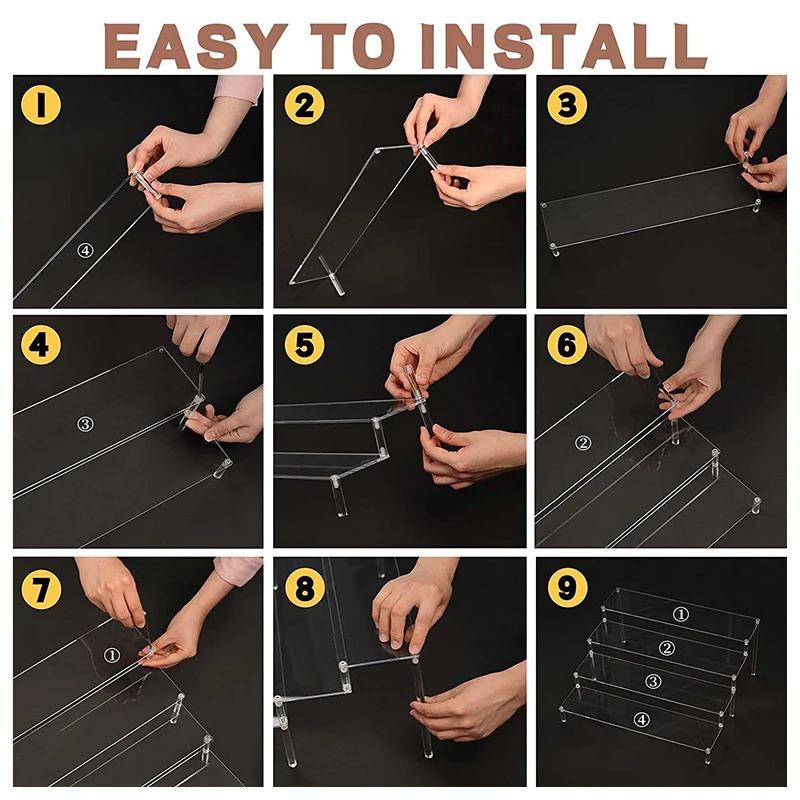 EASY TO INSTALL

1
④

2

3

4
③

5

6
②

7
①

8

9
①
②
③
④