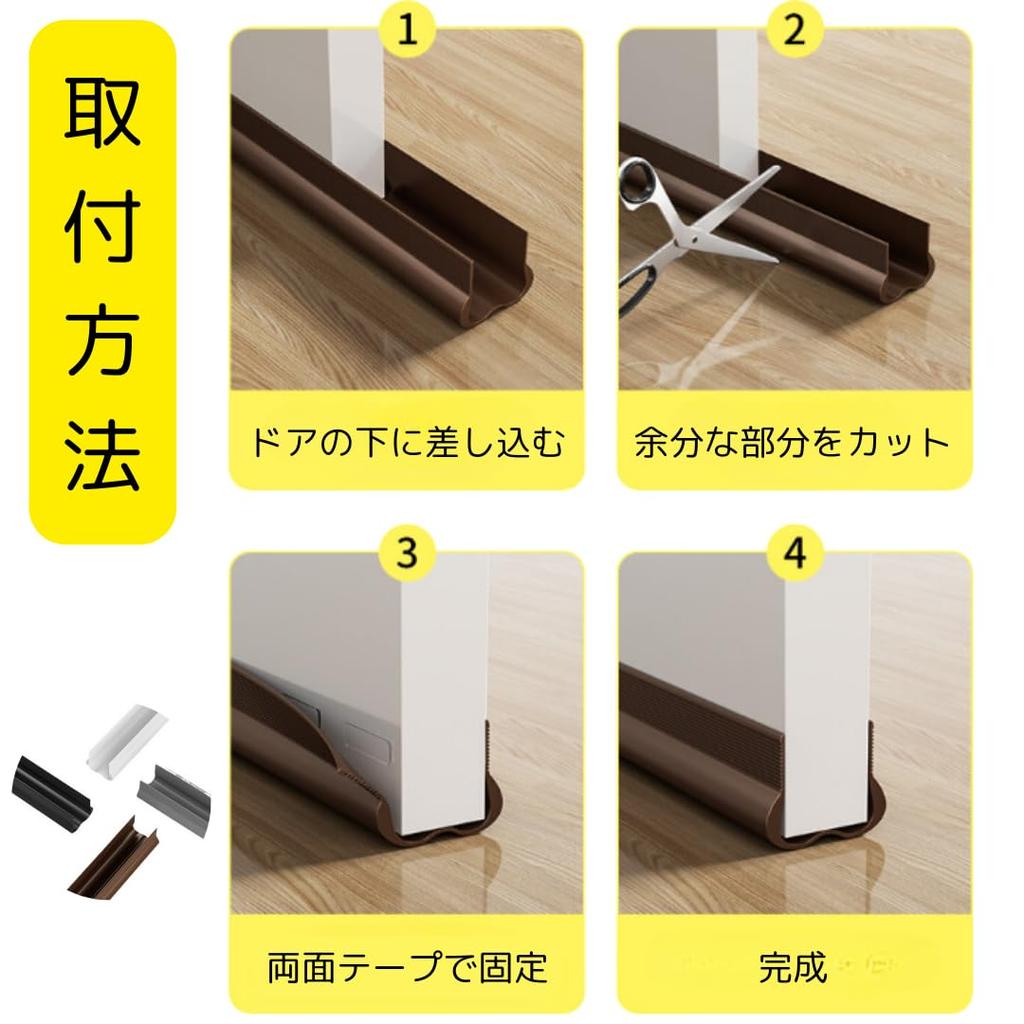 取付方法

1
ドアの下に差し込む

2
余分な部分をカット

3
両面テープで固定

4
完成