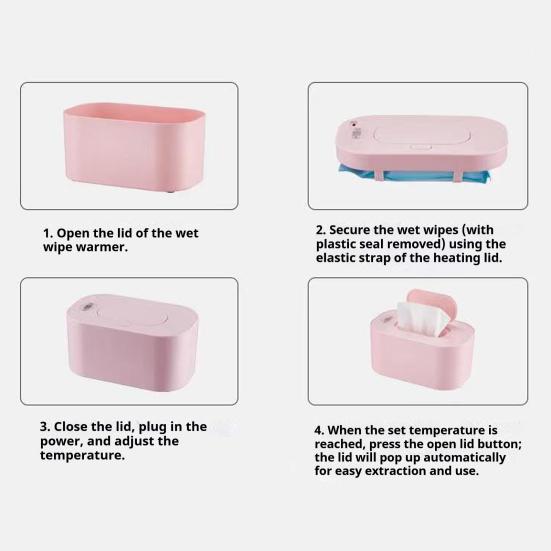 1. Open the lid of the wet wipe warmer.

2. Secure the wet wipes (with plastic seal removed) using the elastic strap of the heating lid.

3. Close the lid, plug in the power, and adjust the temperature.

4. When the set temperature is reached, press the open lid button; the lid will pop up automatically for easy extraction and use.