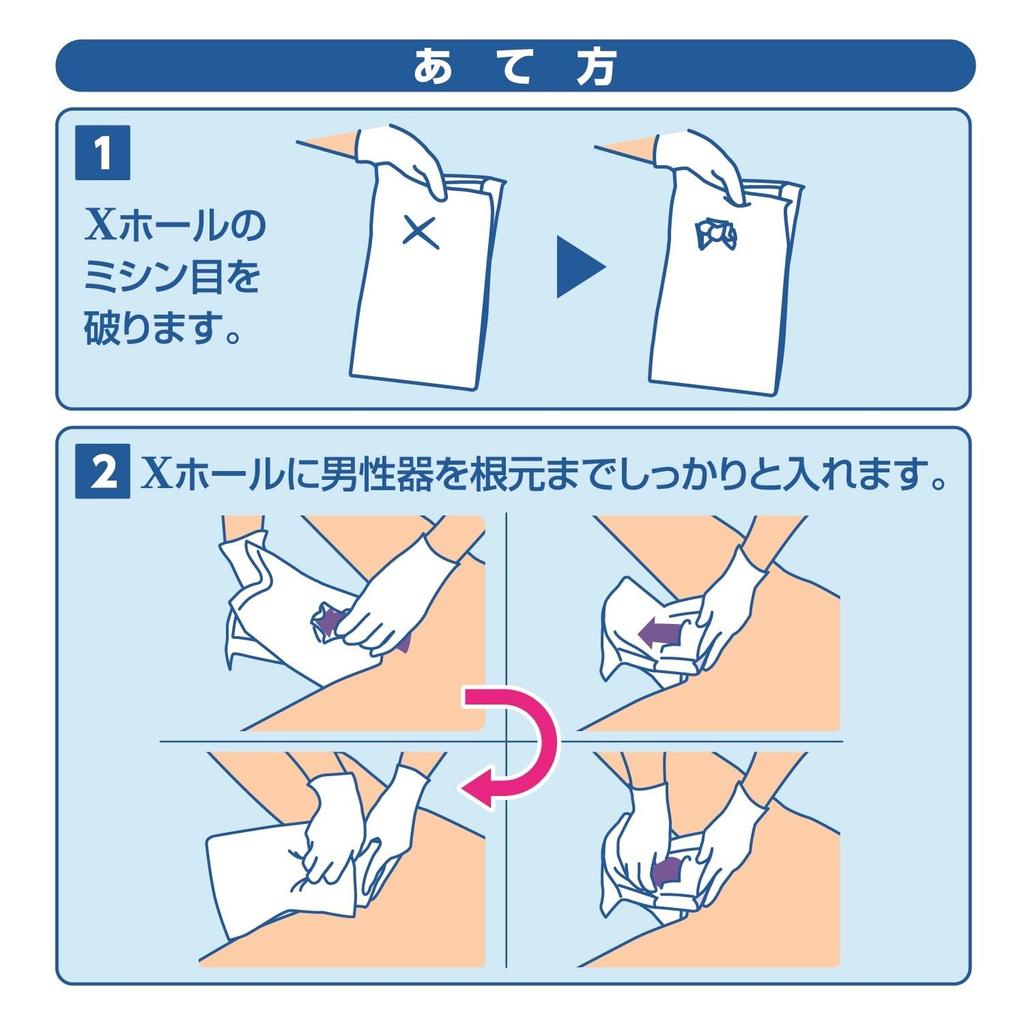 あて方

1

Xホールのミシン目を破ります。

2 Xホールに男性器を根元までしっかりと入れます。