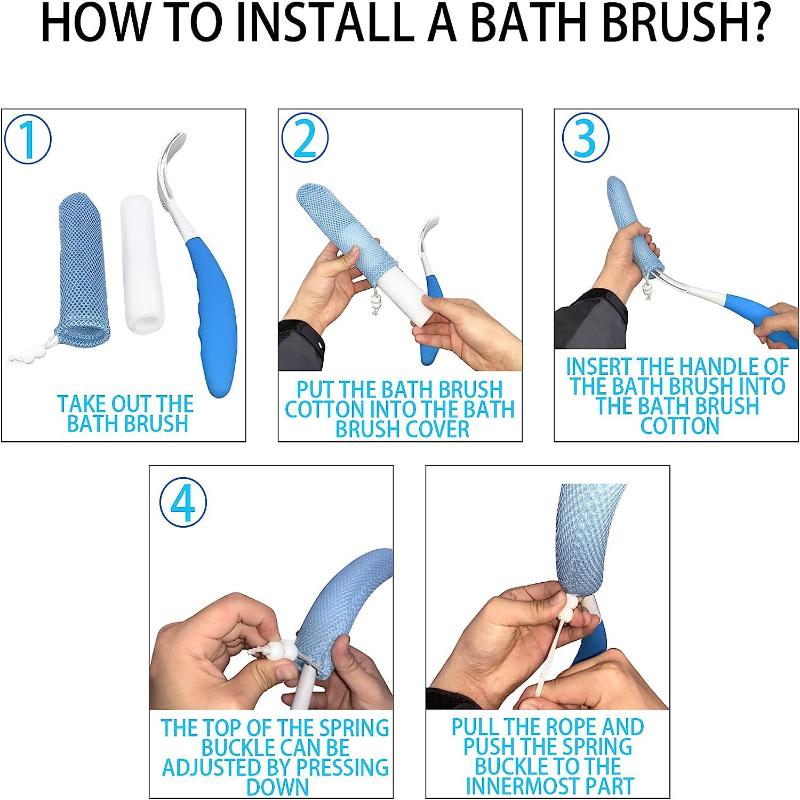 HOW TO INSTALL A BATH BRUSH?

1

TAKE OUT THE BATH BRUSH

2

PUT THE BATH BRUSH COTTON INTO THE BATH BRUSH COVER

3

INSERT THE HANDLE OF THE BATH BRUSH INTO THE BATH BRUSH COTTON

4

THE TOP OF THE SPRING BUCKLE CAN BE ADJUSTED BY PRESSING DOWN

PULL THE ROPE AND PUSH THE SPRING BUCKLE TO THE INNERMOST PART