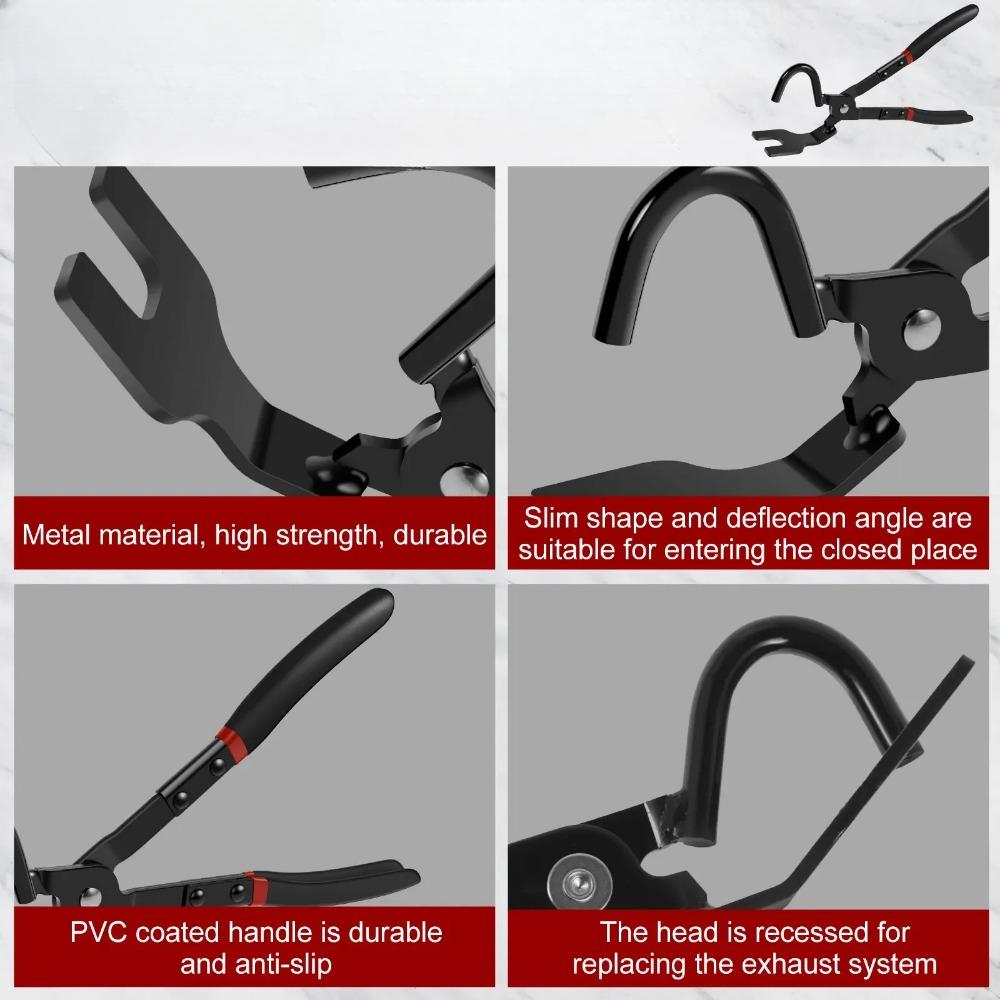 Metal material, high strength, durable

Slim shape and deflection angle are suitable for entering the closed place

PVC coated handle is durable and anti-slip

The head is recessed for replacing the exhaust system