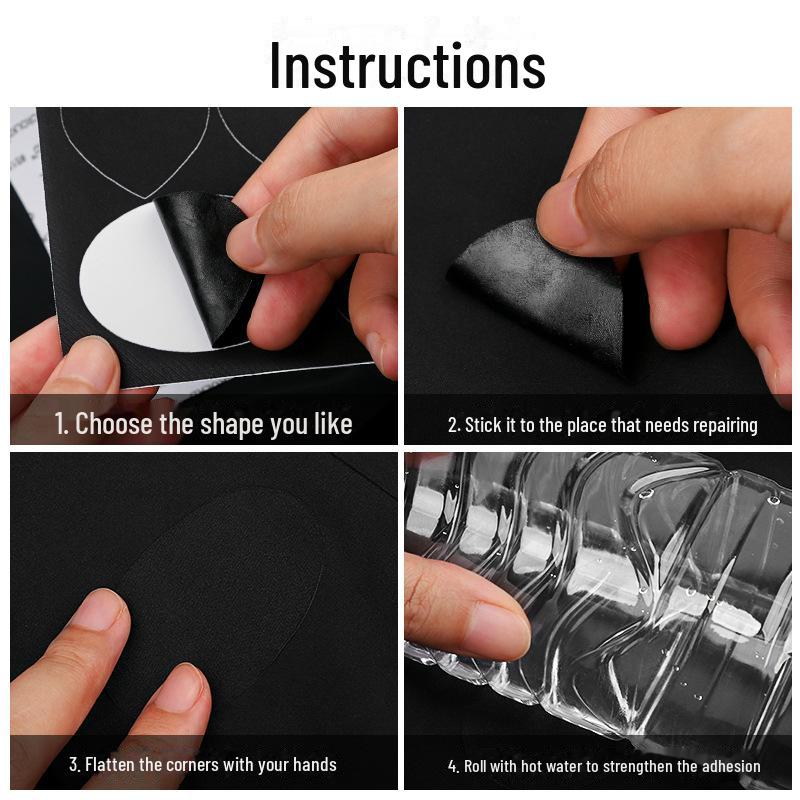 Instructions

1. Choose the shape you like

2. Stick it to the place that needs repairing

3. Flatten the corners with your hands

4. Roll with hot water to strengthen the adhesion