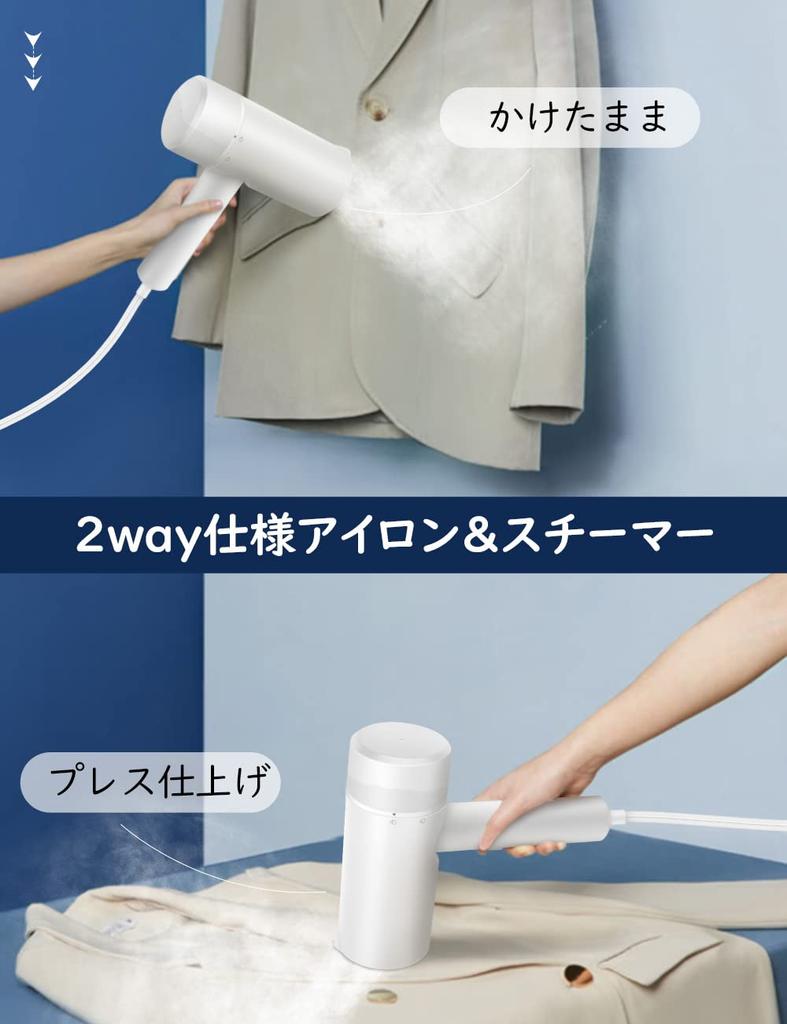 かけたまま

2way仕様アイロン&スチーマー

プレス仕上げ