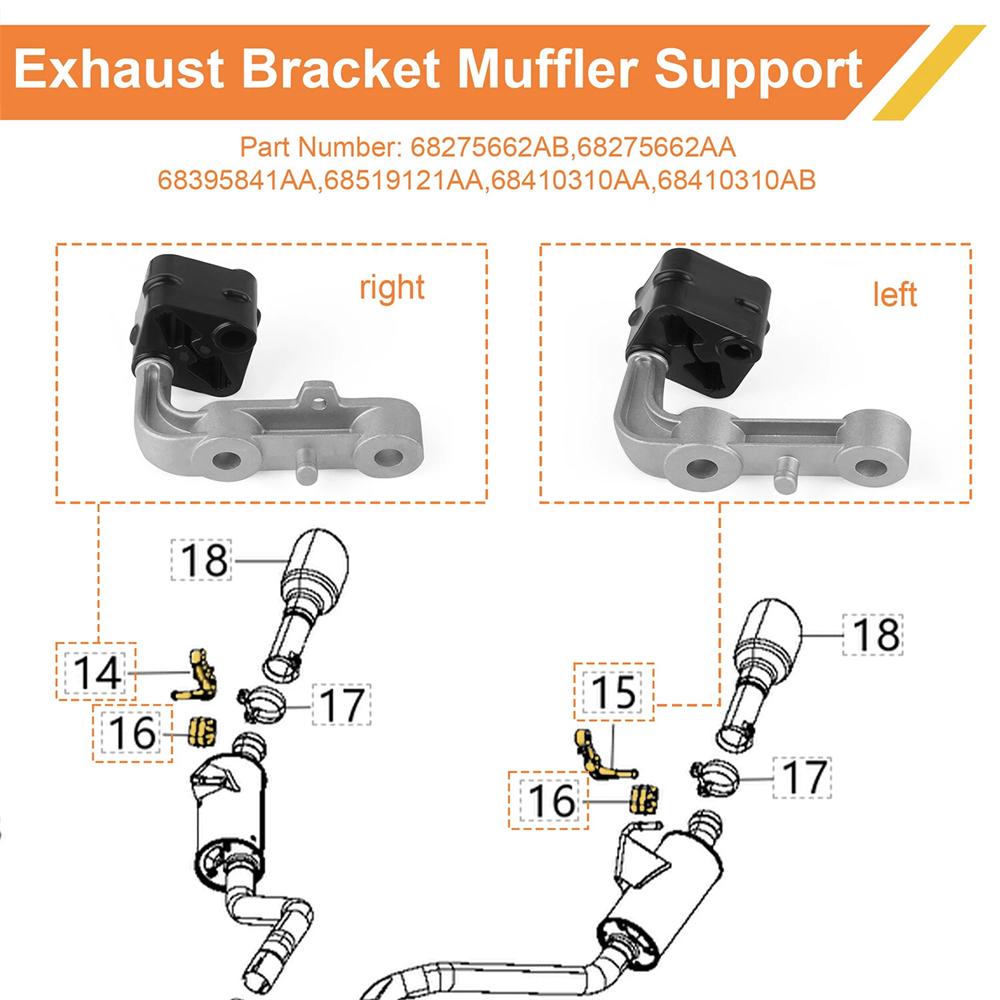 Exhaust Bracket Muffler Support

Part Number: 68275662AB,68275662AA
68395841AA,68519121AA,68410310AA,68410310AB

right

left

18

14

17

16

18

15

17

16