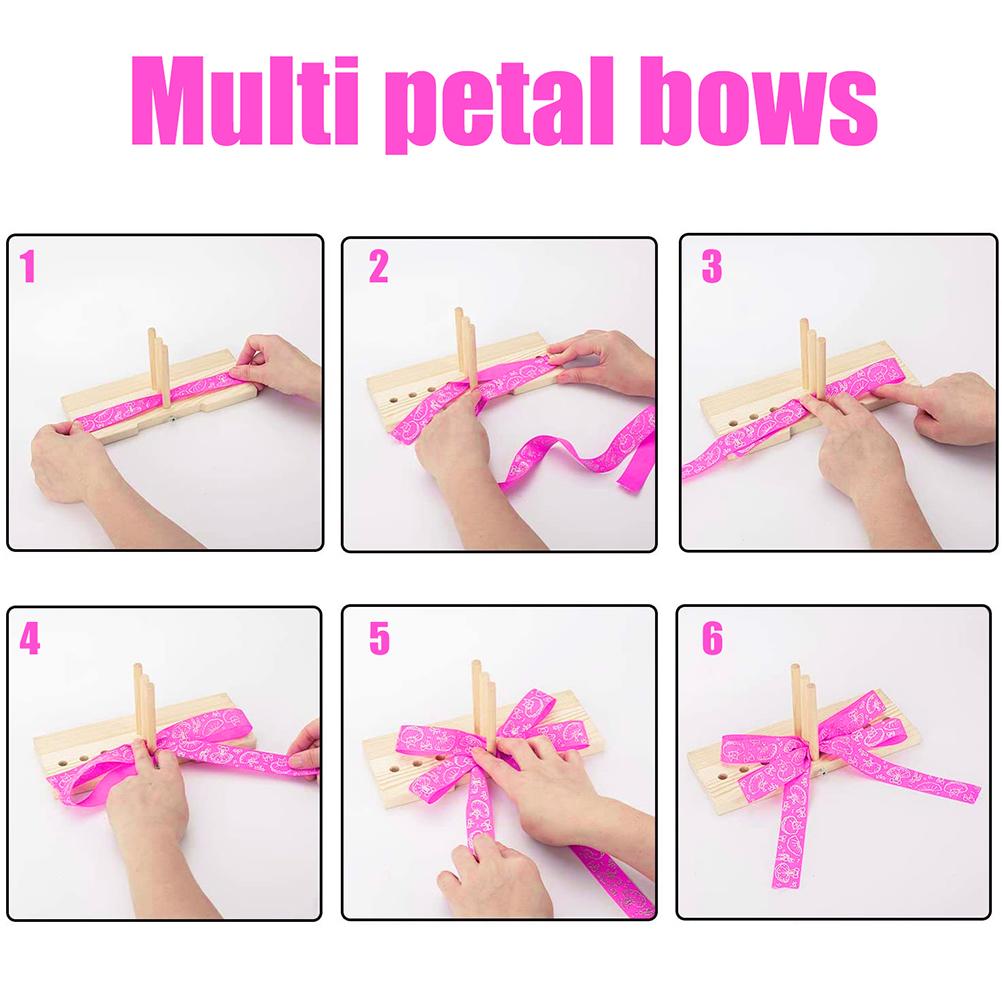 Multi petal bows

1

2

3

4

5

6