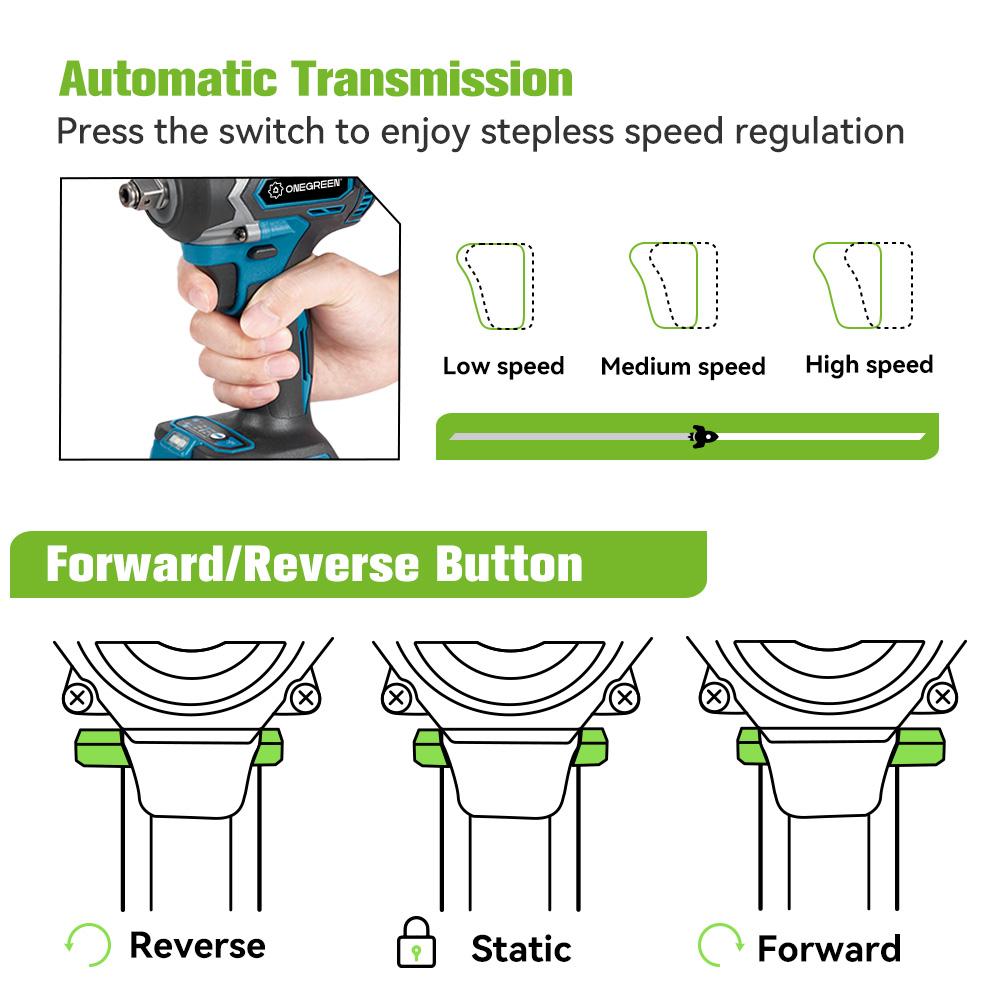 Automatic Transmission
Press the switch to enjoy stepless speed regulation

ONEGREEN

Low speed
Medium speed
High speed

Forward/Reverse Button

Reverse
Static
Forward