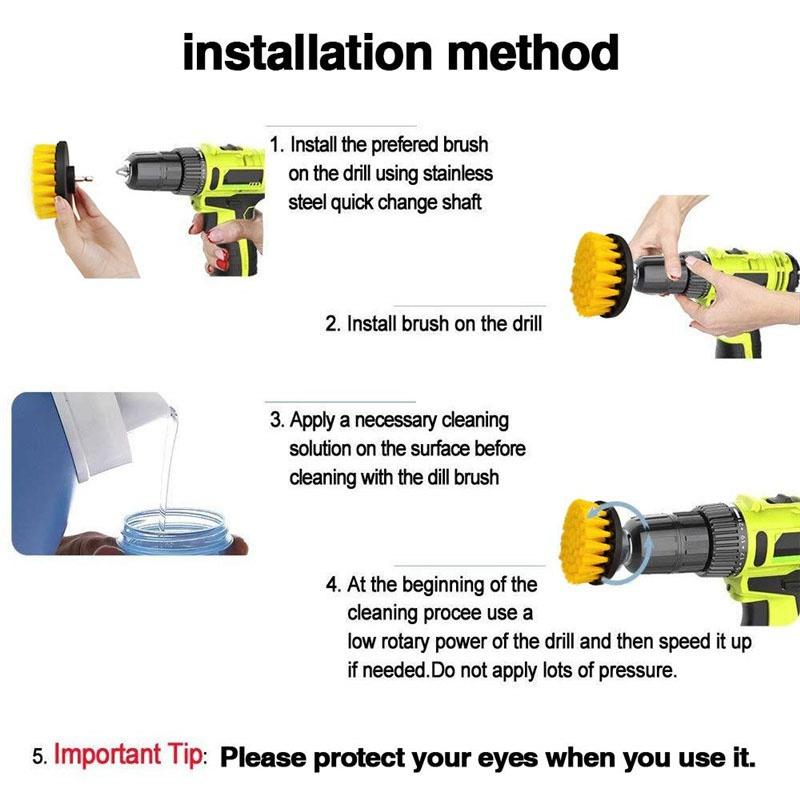 installation method

1. Install the prefered brush on the drill using stainless steel quick change shaft

2. Install brush on the drill

3. Apply a necessary cleaning solution on the surface before cleaning with the dill brush

4. At the beginning of the cleaning procee use a low rotary power of the drill and then speed it up if needed.Do not apply lots of pressure.

5. Important Tip: Please protect your eyes when you use it.