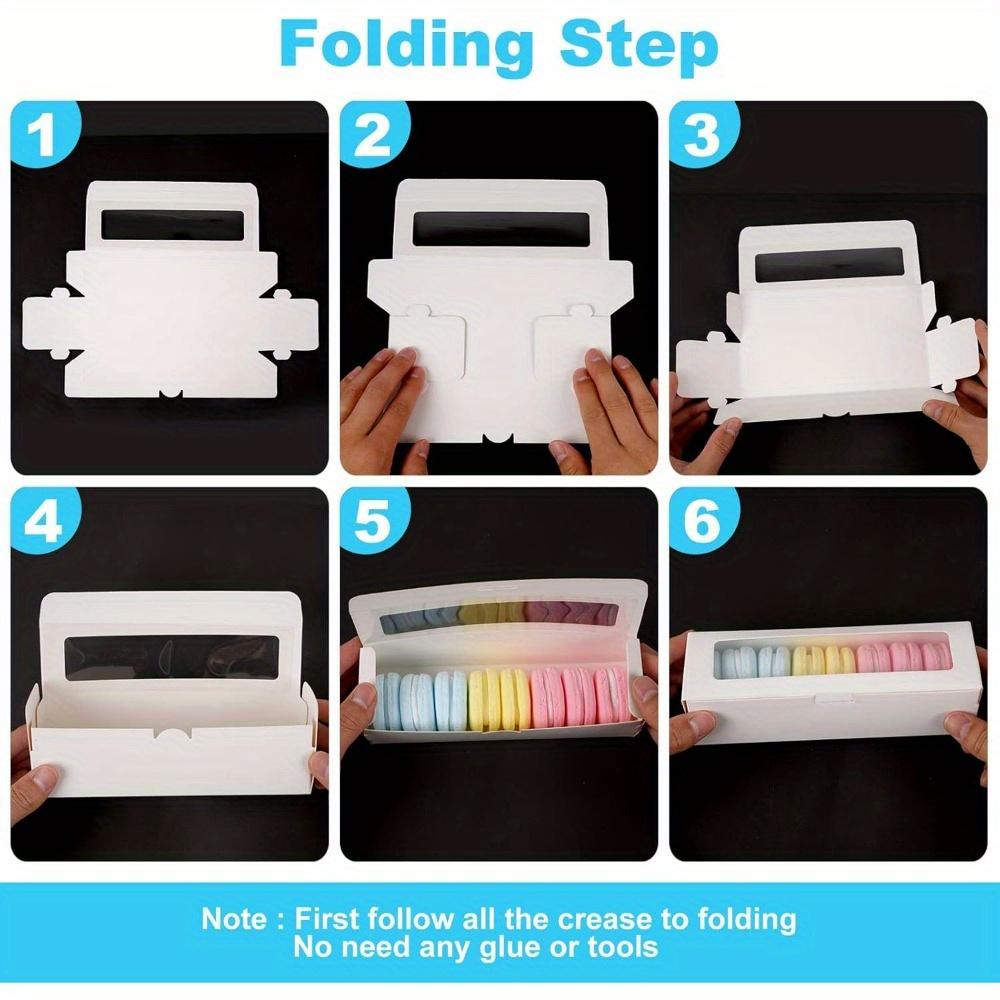 Folding Step

1

2

3

4

5

6

Note : First follow all the crease to folding
No need any glue or tools