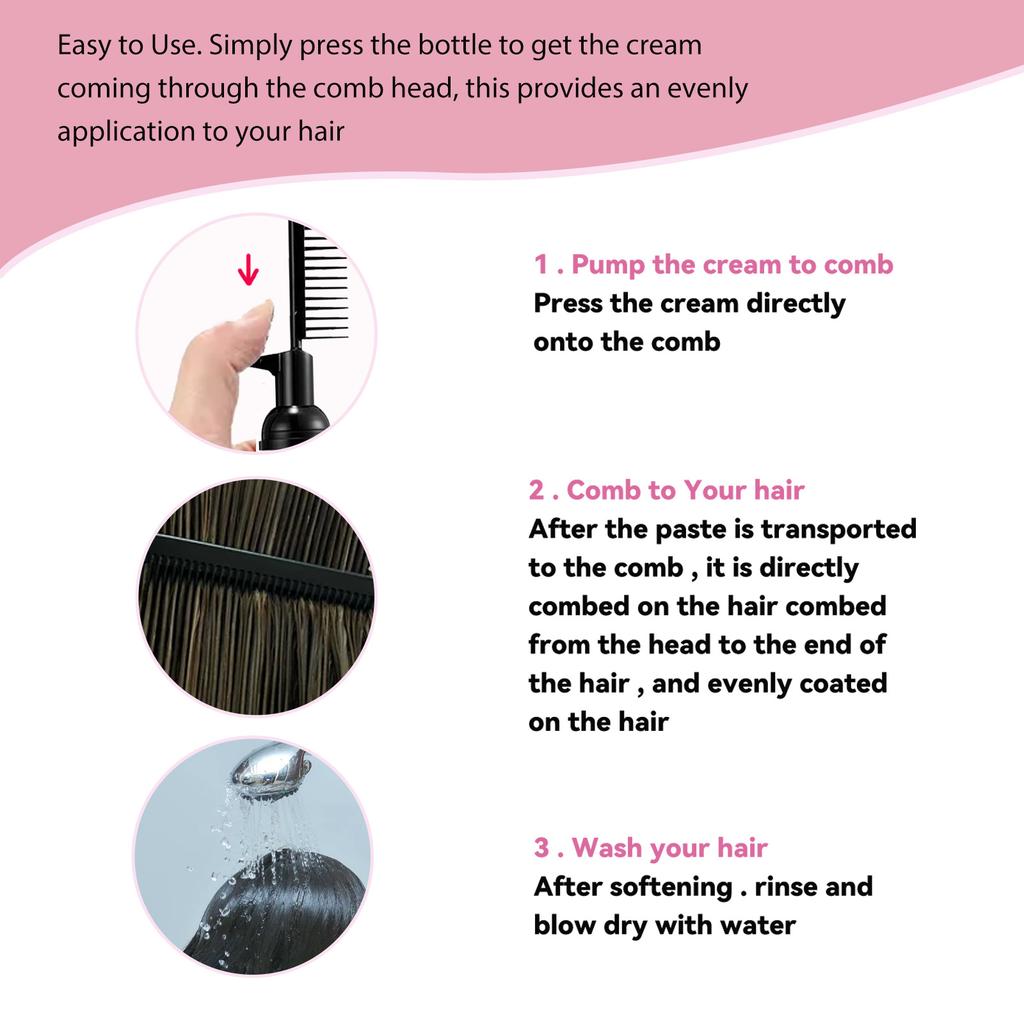 Easy to Use. Simply press the bottle to get the cream coming through the comb head, this provides an evenly application to your hair

1 . Pump the cream to comb
Press the cream directly onto the comb

2 . Comb to Your hair
After the paste is transported to the comb , it is directly combed on the hair combed from the head to the end of the hair , and evenly coated on the hair

3 . Wash your hair
After softening . rinse and blow dry with water