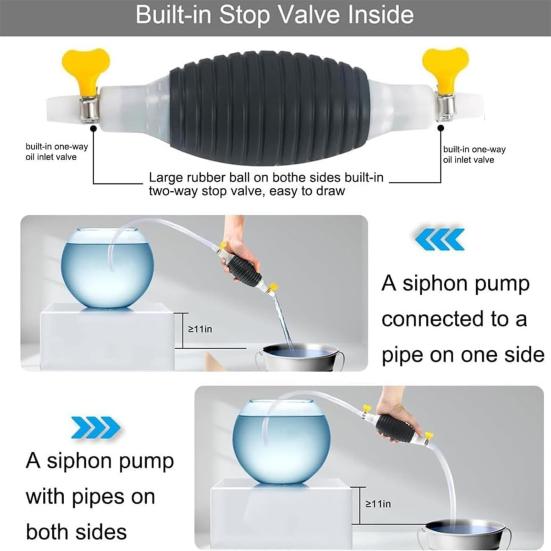 Built-in Stop Valve Inside

built-in one-way oil inlet valve

built-in one-way oil inlet valve

Large rubber ball on bothe sides built-in two-way stop valve, easy to draw

≥11in

A siphon pump connected to a pipe on one side

A siphon pump with pipes on both sides

≥11in