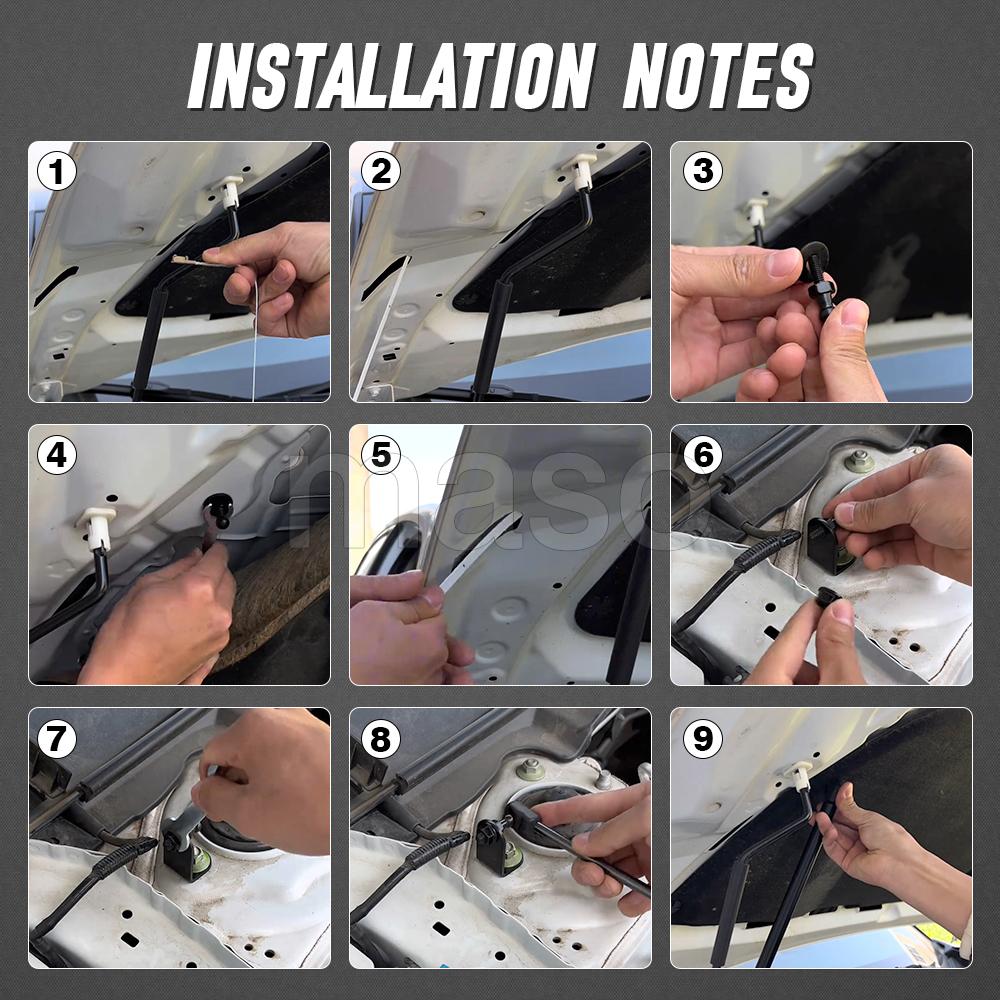 INSTALLATION NOTES

1

2

3

4

5

6

7

8

9

maso