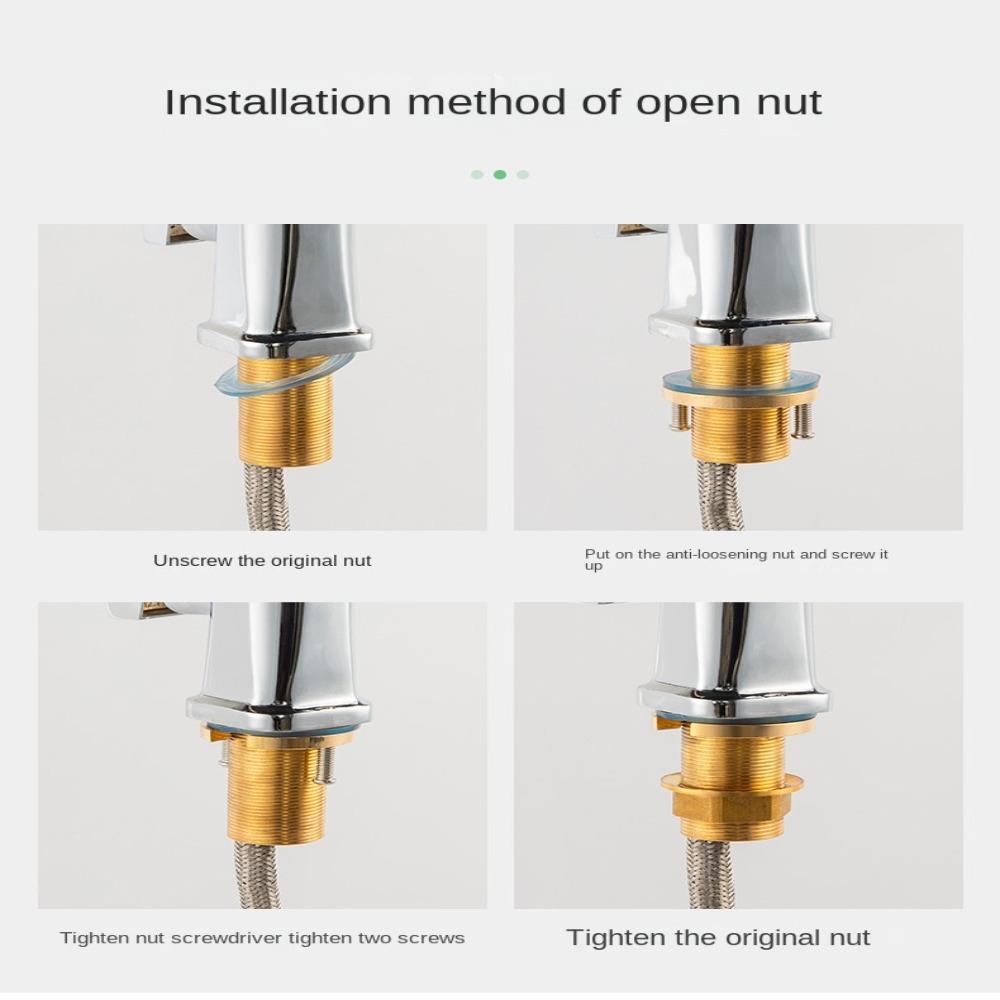 Installation method of open nut

Unscrew the original nut

Put on the anti-loosening nut and screw it up

Tighten nut screwdriver tighten two screws

Tighten the original nut