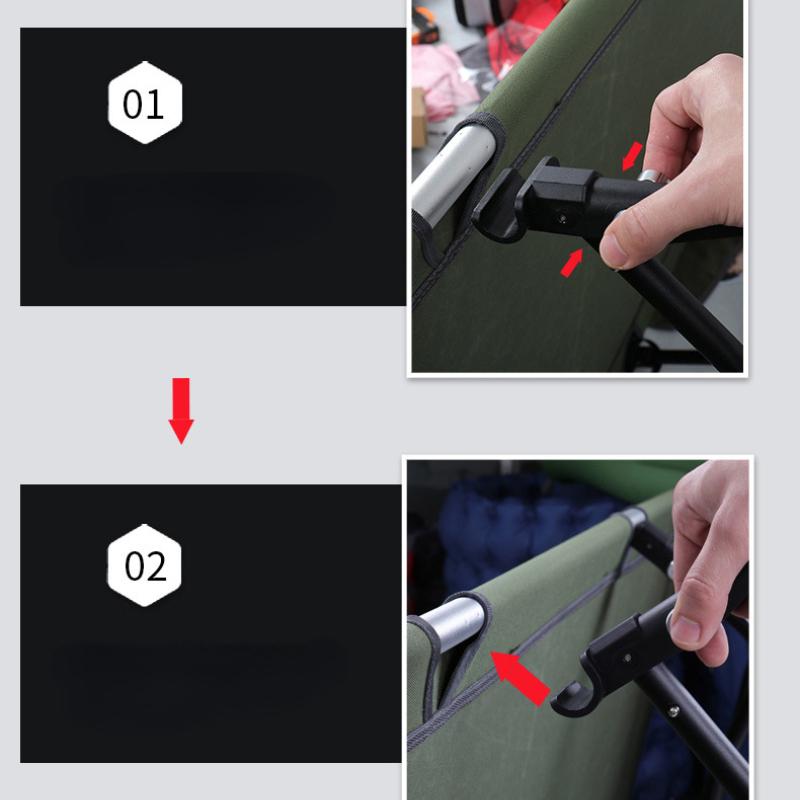 01

02