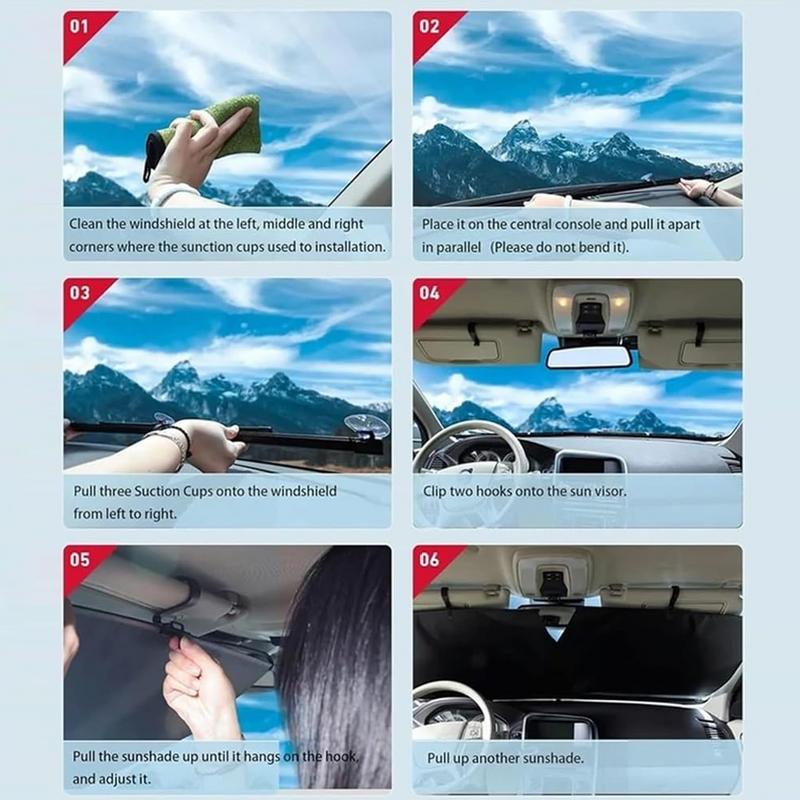 01

Clean the windshield at the left, middle and right corners where the sunction cups used to installation.

02

Place it on the central console and pull it apart in parallel (Please do not bend it).

03

Pull three Suction Cups onto the windshield from left to right.

04

Clip two hooks onto the sun visor.

05

Pull the sunshade up until it hangs on the hook, and adjust it.

06

Pull up another sunshade.