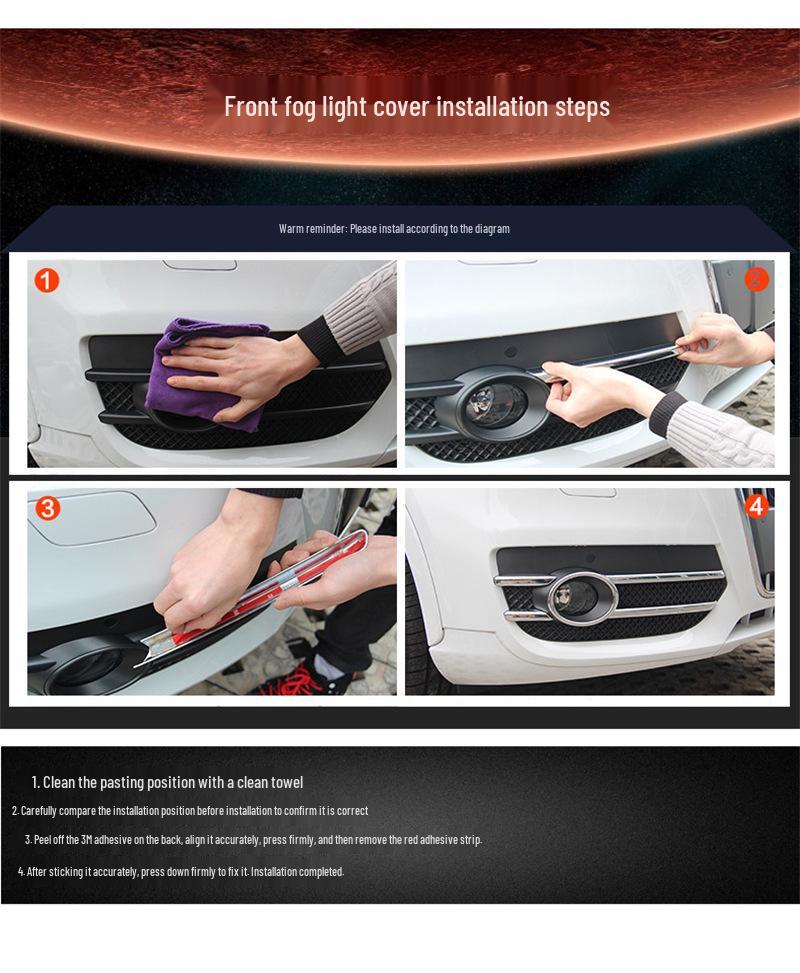 Front fog light cover installation steps

Warm reminder: Please install according to the diagram

1

2

3

4

1. Clean the pasting position with a clean towel

2. Carefully compare the installation position before installation to confirm it is correct

3. Peel off the 3M adhesive on the back, align it accurately, press firmly, and then remove the red adhesive strip.

4. After sticking it accurately, press down firmly to fix it. Installation completed.