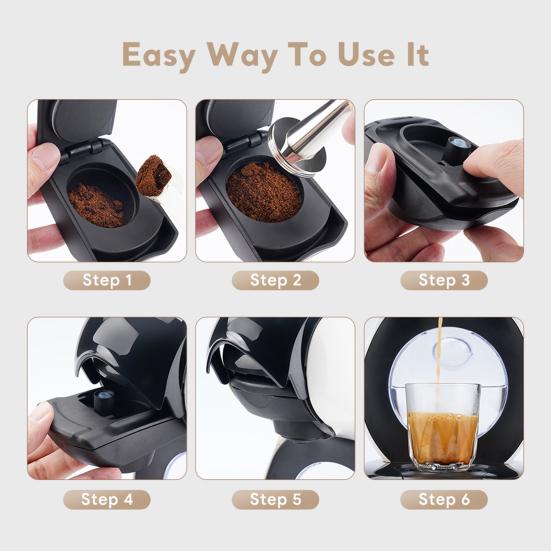 Easy Way To Use It

Step 1

Step 2

Step 3

Step 4

Step 5

Step 6