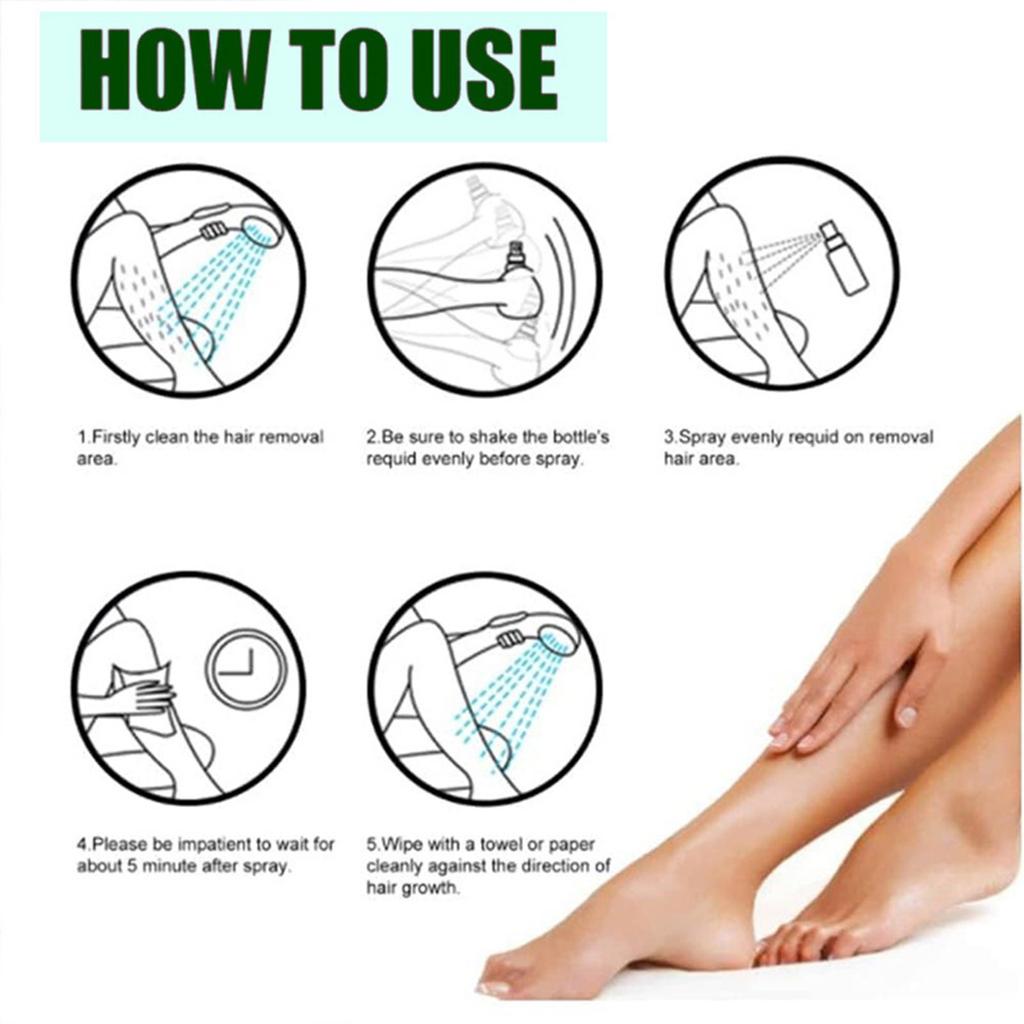 HOW TO USE

1.Firstly clean the hair removal area.

2.Be sure to shake the bottle's requid evenly before spray.

3.Spray evenly requid on removal hair area.

4.Please be impatient to wait for about 5 minute after spray.

5.Wipe with a towel or paper cleanly against the direction of hair growth.