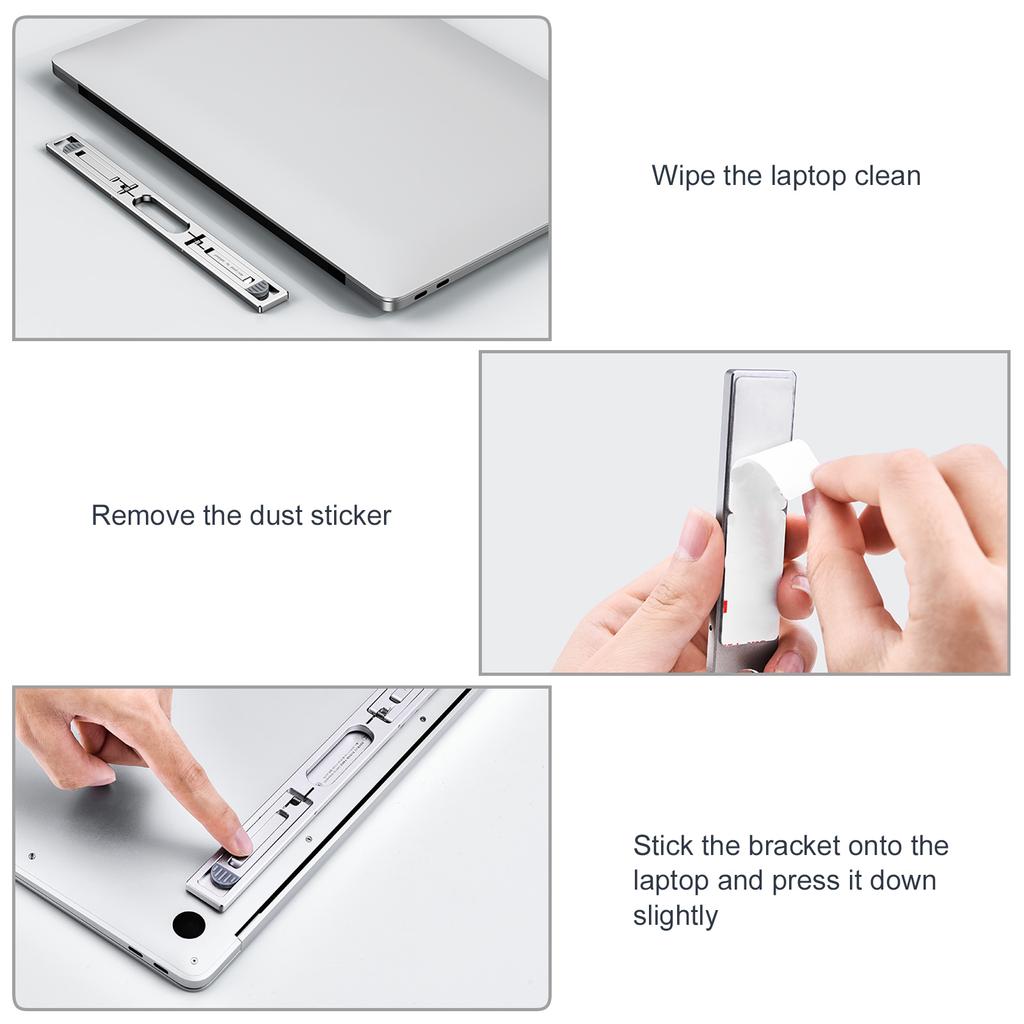 Wipe the laptop clean

Remove the dust sticker

Stick the bracket onto the laptop and press it down slightly