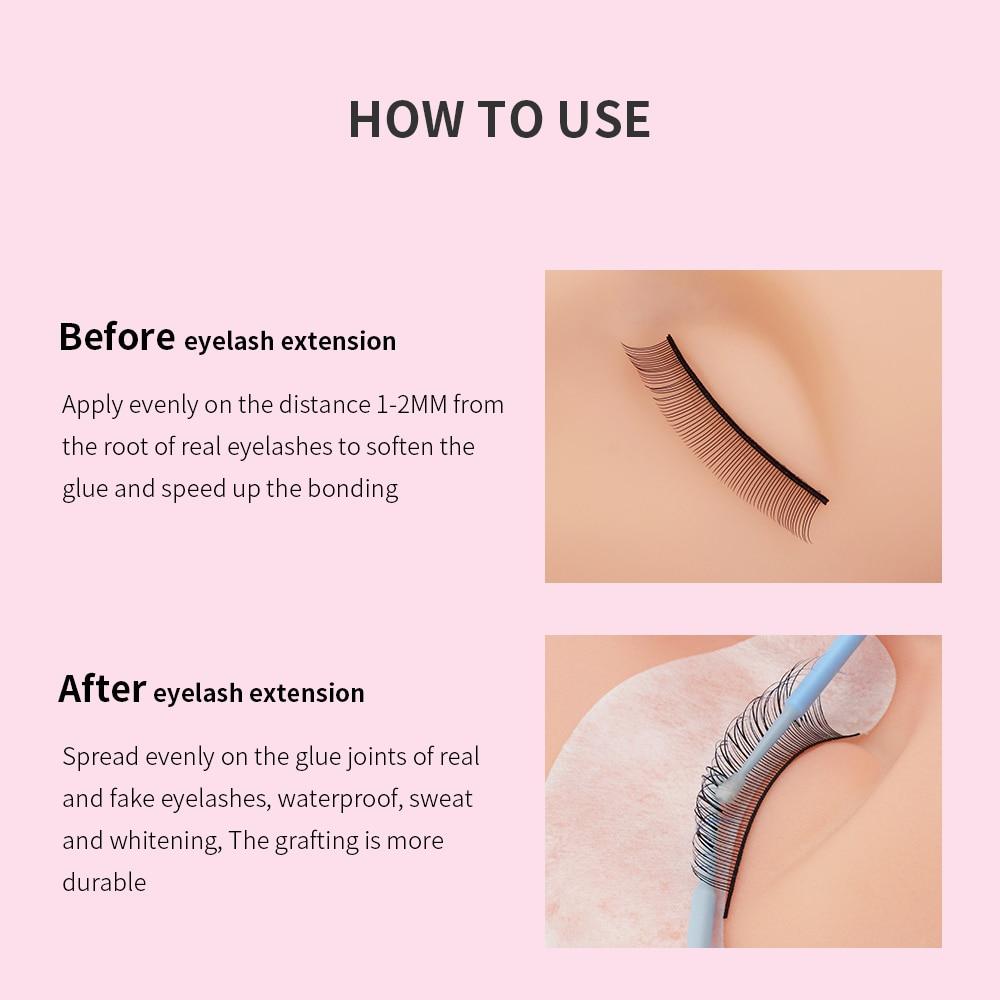 HOW TO USE

Before eyelash extension

Apply evenly on the distance 1-2MM from the root of real eyelashes to soften the glue and speed up the bonding

After eyelash extension

Spread evenly on the glue joints of real and fake eyelashes, waterproof, sweat and whitening, The grafting is more durable