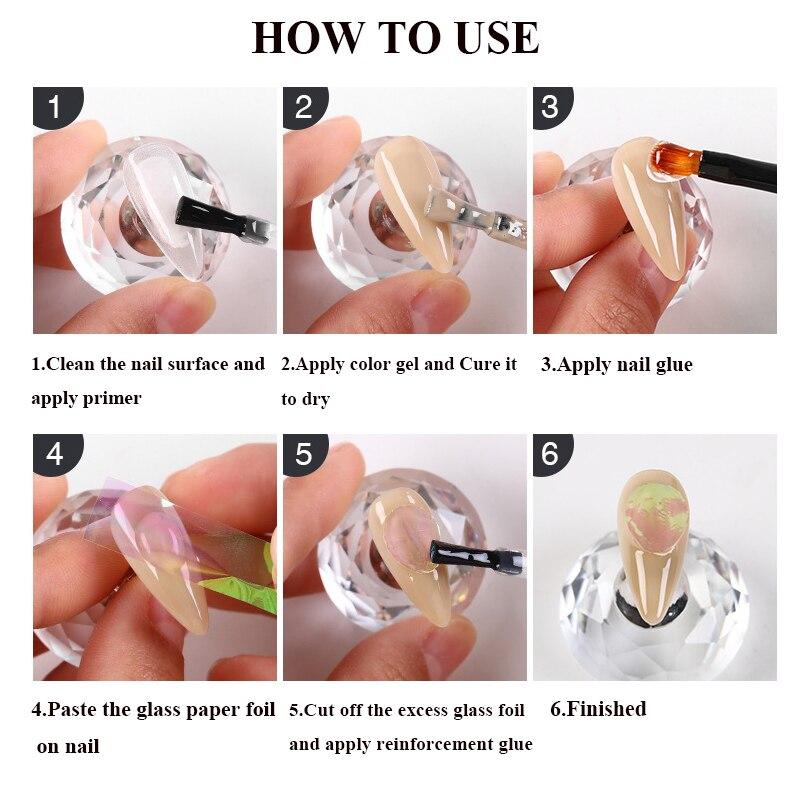 HOW TO USE

1

2

3

1.Clean the nail surface and apply primer

2.Apply color gel and Cure it to dry

3.Apply nail glue

4

5

6

4.Paste the glass paper foil on nail

5.Cut off the excess glass foil and apply reinforcement glue

6.Finished