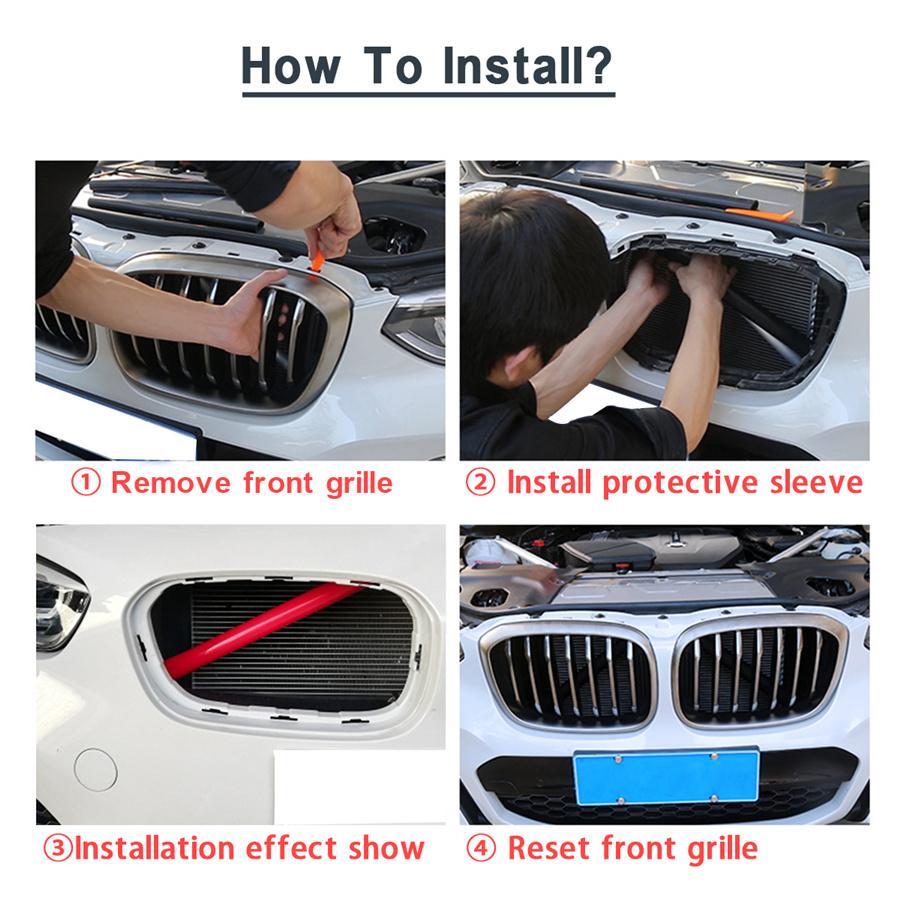 How To Install?

① Remove front grille

② Install protective sleeve

③Installation effect show

④ Reset front grille