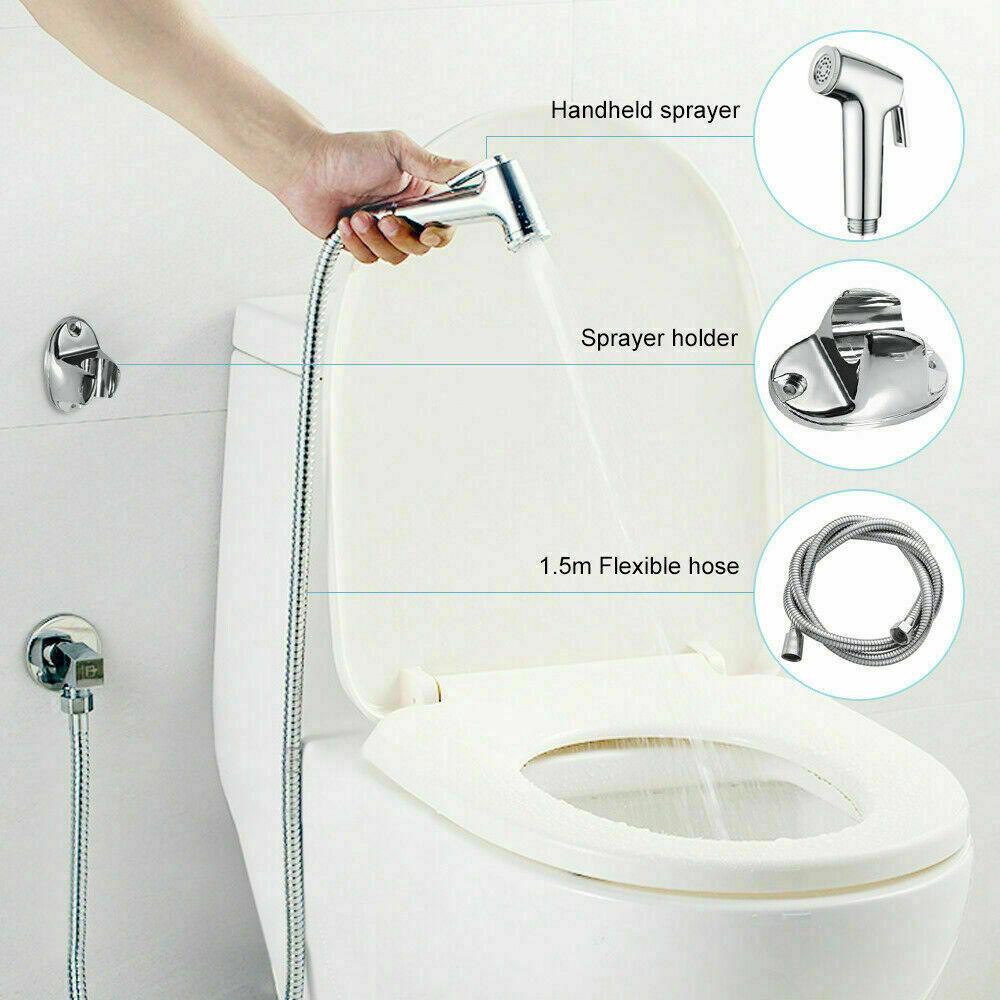 Handheld sprayer

Sprayer holder

1.5m Flexible hose