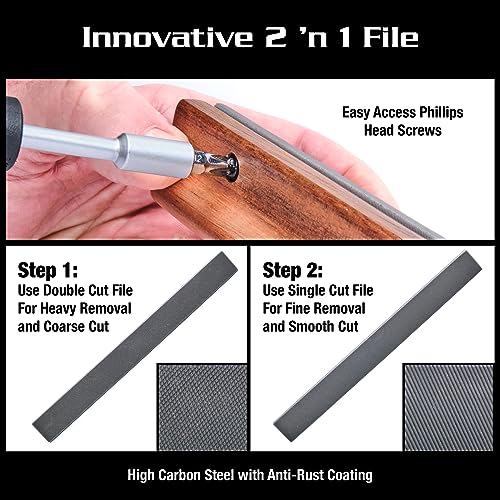 Innovative 2 'n 1 File

Easy Access Phillips Head Screws

Step 1:
Use Double Cut File For Heavy Removal and Coarse Cut

Step 2:
Use Single Cut File For Fine Removal and Smooth Cut

High Carbon Steel with Anti-Rust Coating